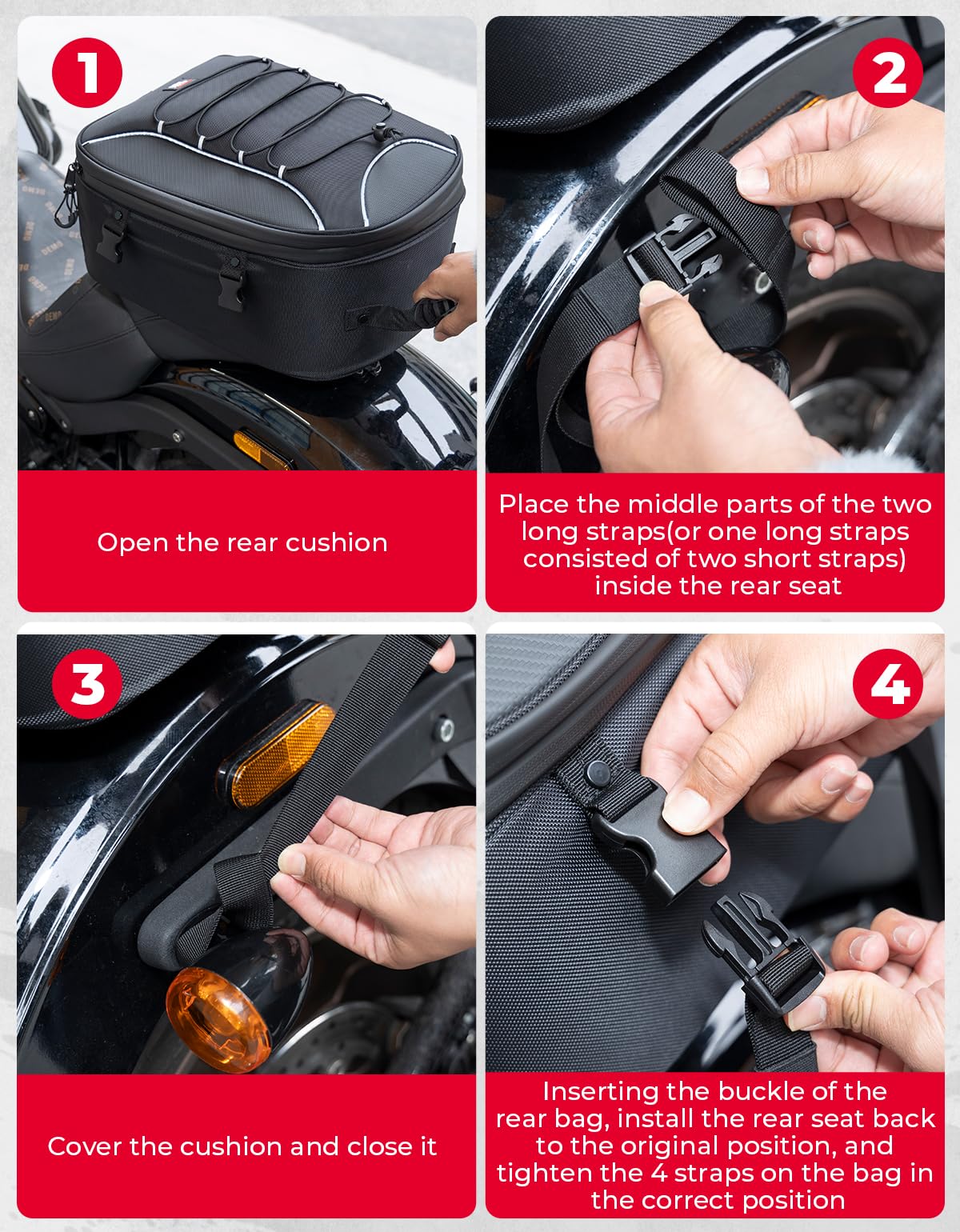 1

Open the rear cushion

2

Place the middle parts of the two long straps(or one long straps consisted of two short straps) inside the rear seat

3

Cover the cushion and close it

4

Inserting the buckle of the rear bag, install the rear seat back to the original position, and tighten the 4 straps on the bag in the correct position