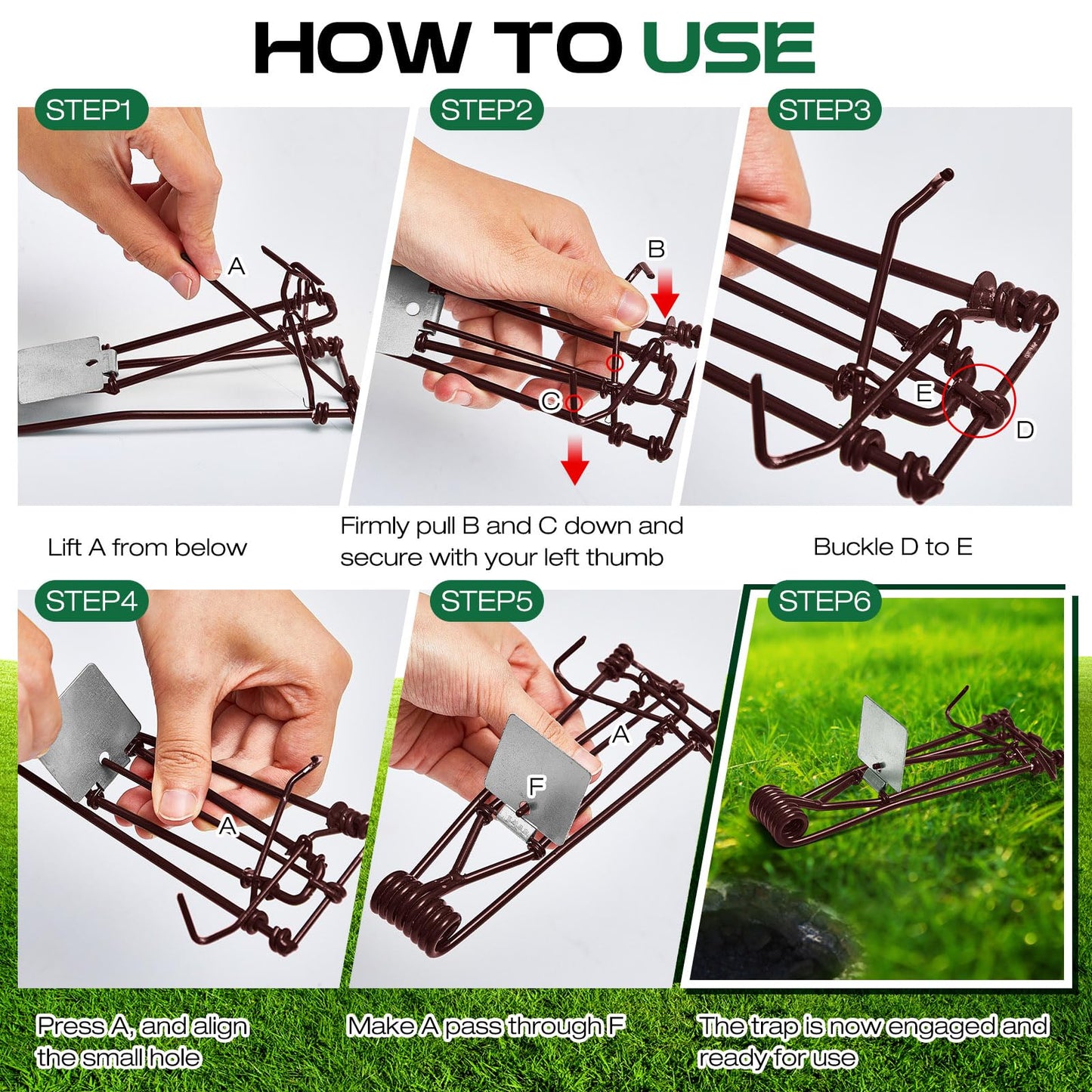 HOW TO USE

STEP1

A

Lift A from below

STEP2

B

C

Firmly pull B and C down and secure with your left thumb

STEP3

E

D

Buckle D to E

STEP4

A

Press A, and align the small hole

STEP5

A

F

Make A pass through F

STEP6

The trap is now engaged and ready for use