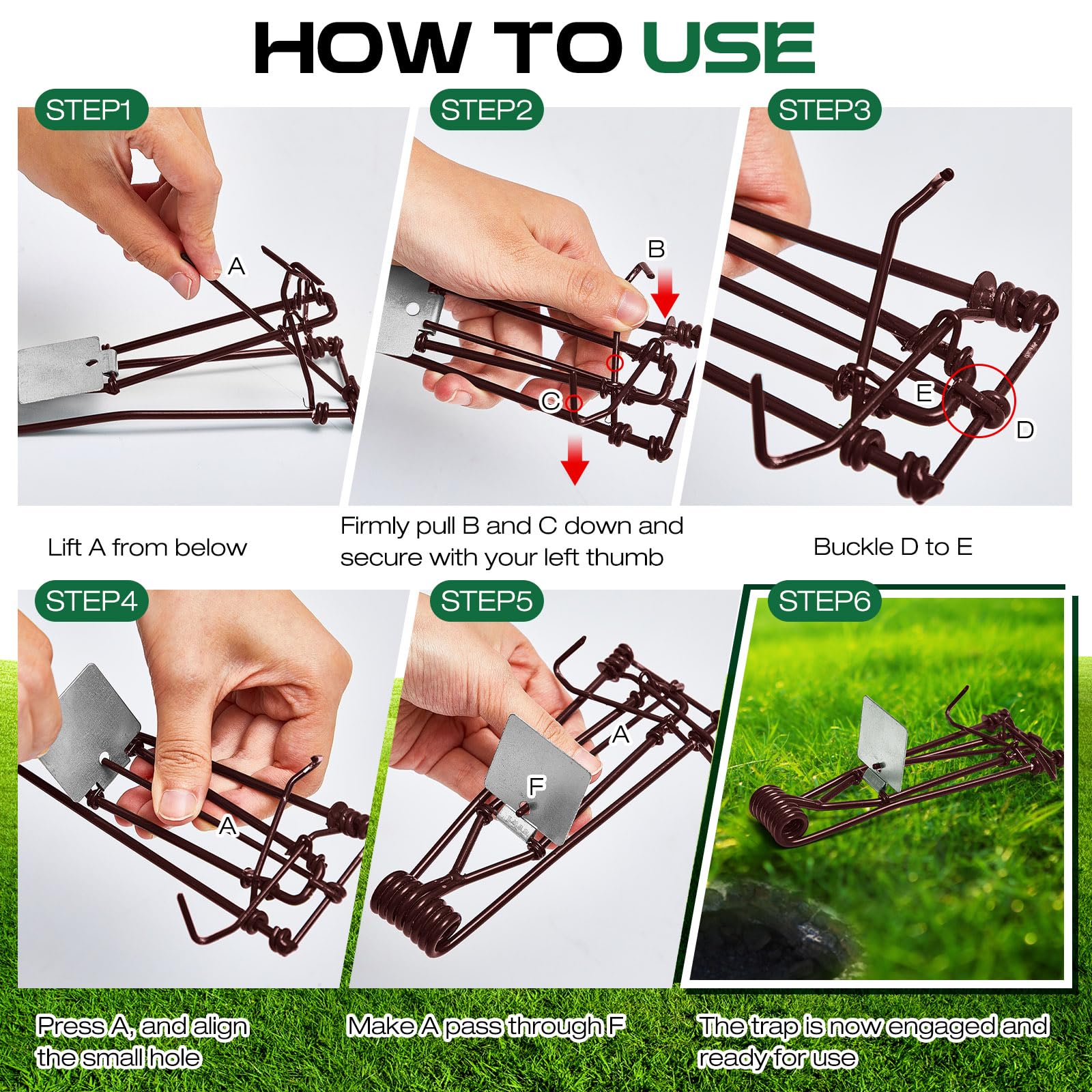 HOW TO USE

STEP1

A

Lift A from below

STEP2

B

C

Firmly pull B and C down and secure with your left thumb

STEP3

E

D

Buckle D to E

STEP4

A

Press A, and align the small hole

STEP5

A

F

Make A pass through F

STEP6

The trap is now engaged and ready for use