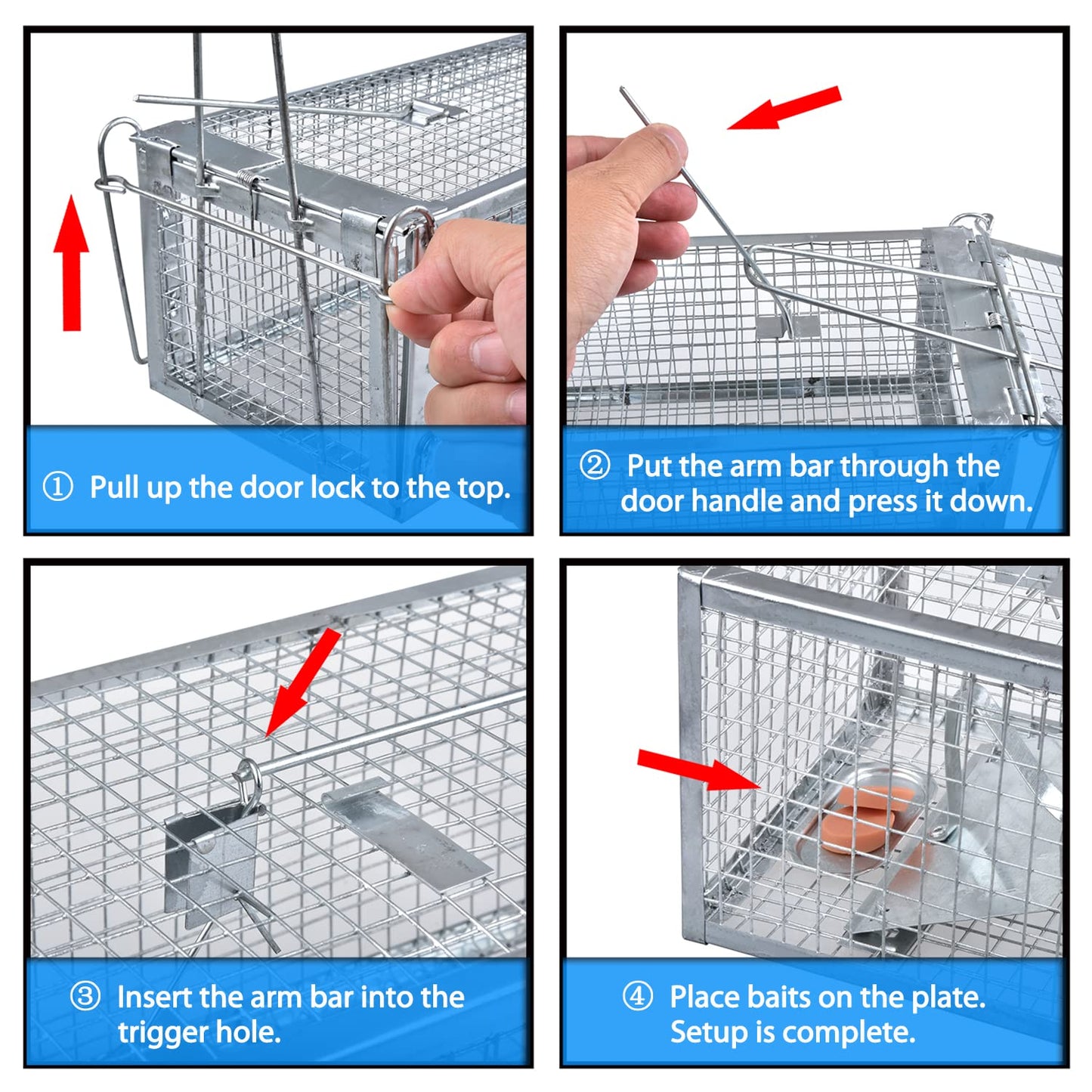 ① Pull up the door lock to the top.

② Put the arm bar through the door handle and press it down.

③ Insert the arm bar into the trigger hole.

④ Place baits on the plate. Setup is complete.