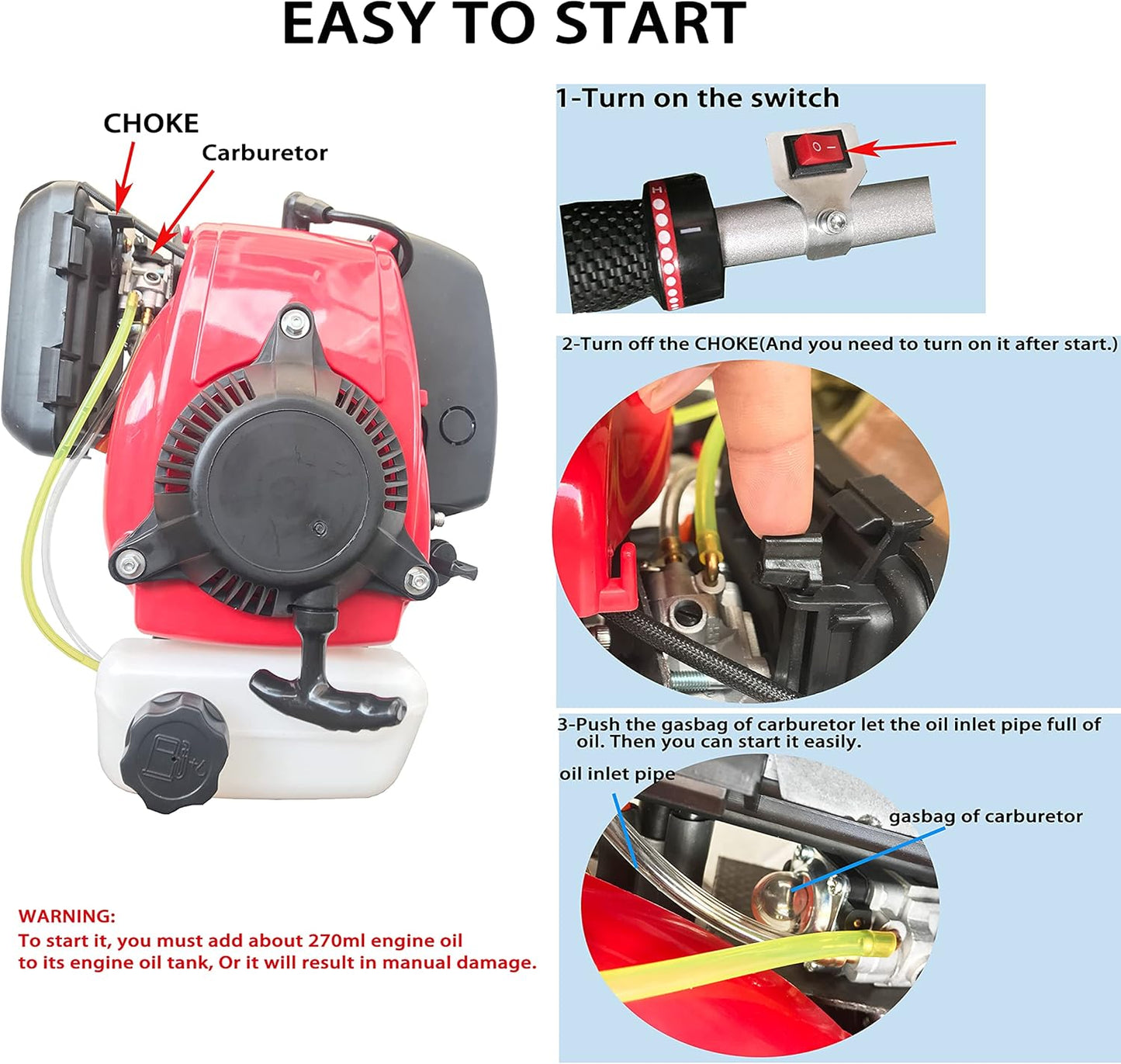 EASY TO START

CHOKE

Carburetor

WARNING:
To start it, you must add about 270ml engine oil to its engine oil tank, Or it will result in manual damage.

1-Turn on the switch

O –

H

2-Turn off the CHOKE(And you need to turn on it after start.)

3-Push the gasbag of carburetor let the oil inlet pipe full of oil. Then you can start it easily.

oil inlet pipe

gasbag of carburetor