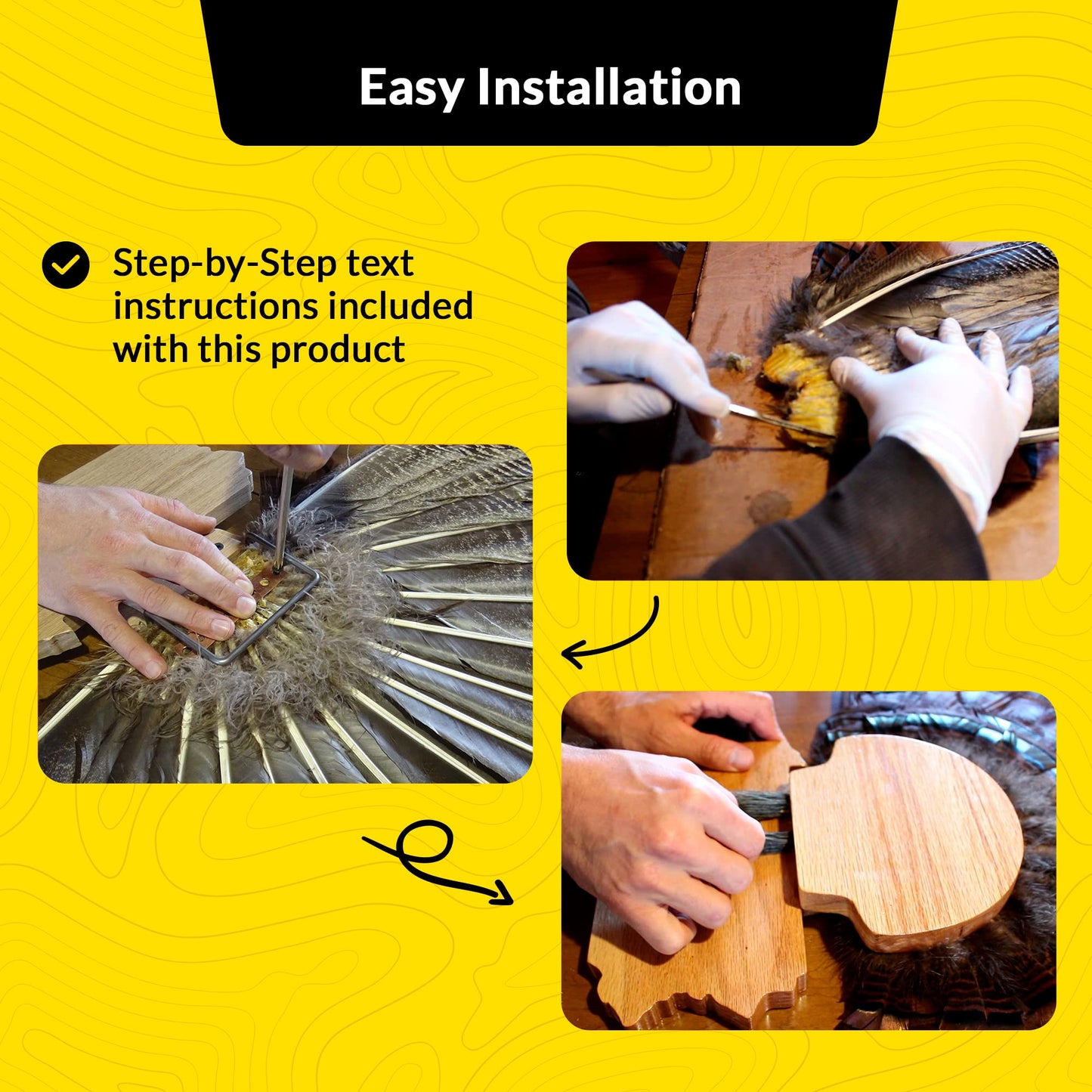 Easy Installation

Step-by-Step text instructions included with this product