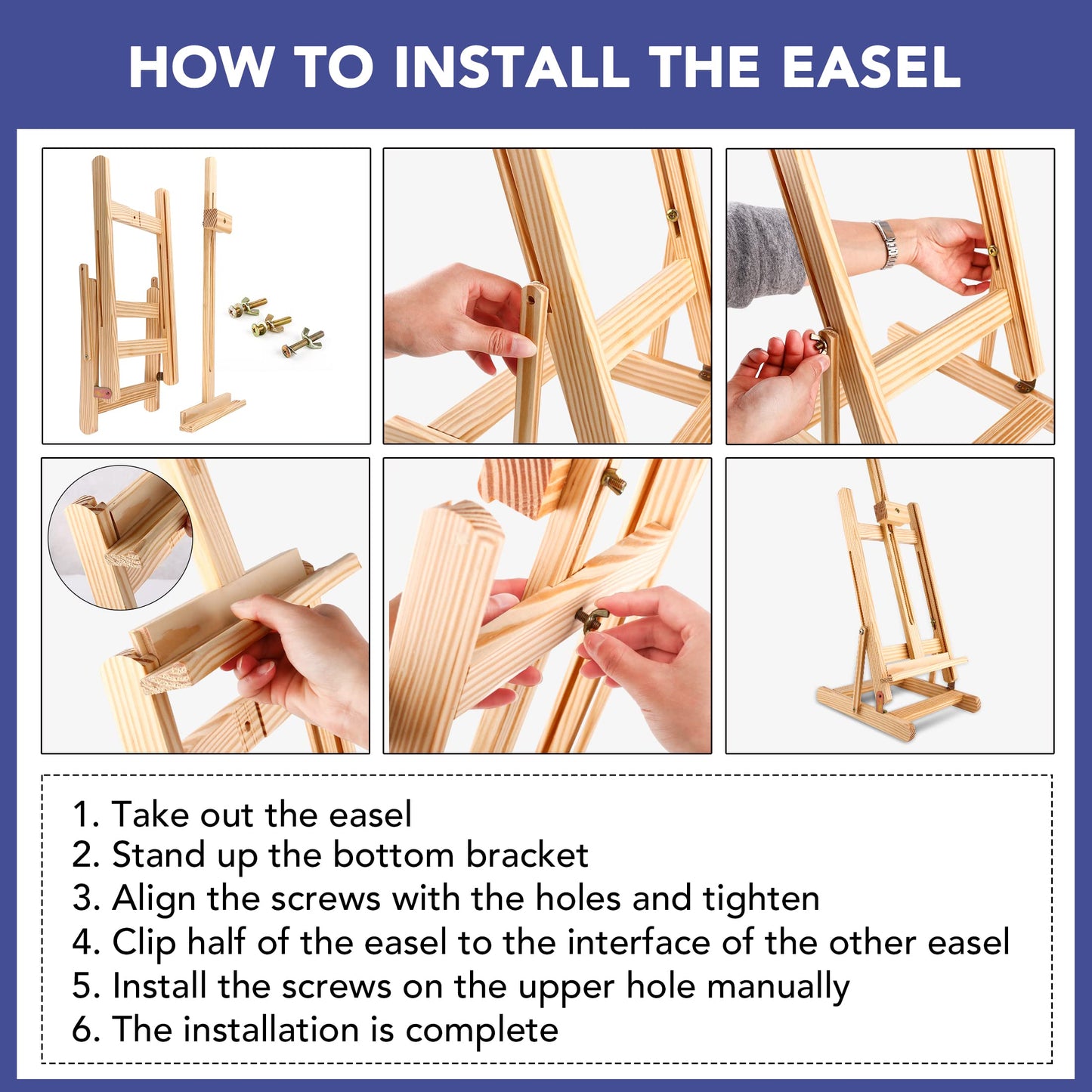 HOW TO INSTALL THE EASEL

1. Take out the easel
2. Stand up the bottom bracket
3. Align the screws with the holes and tighten
4. Clip half of the easel to the interface of the other easel
5. Install the screws on the upper hole manually
6. The installation is complete