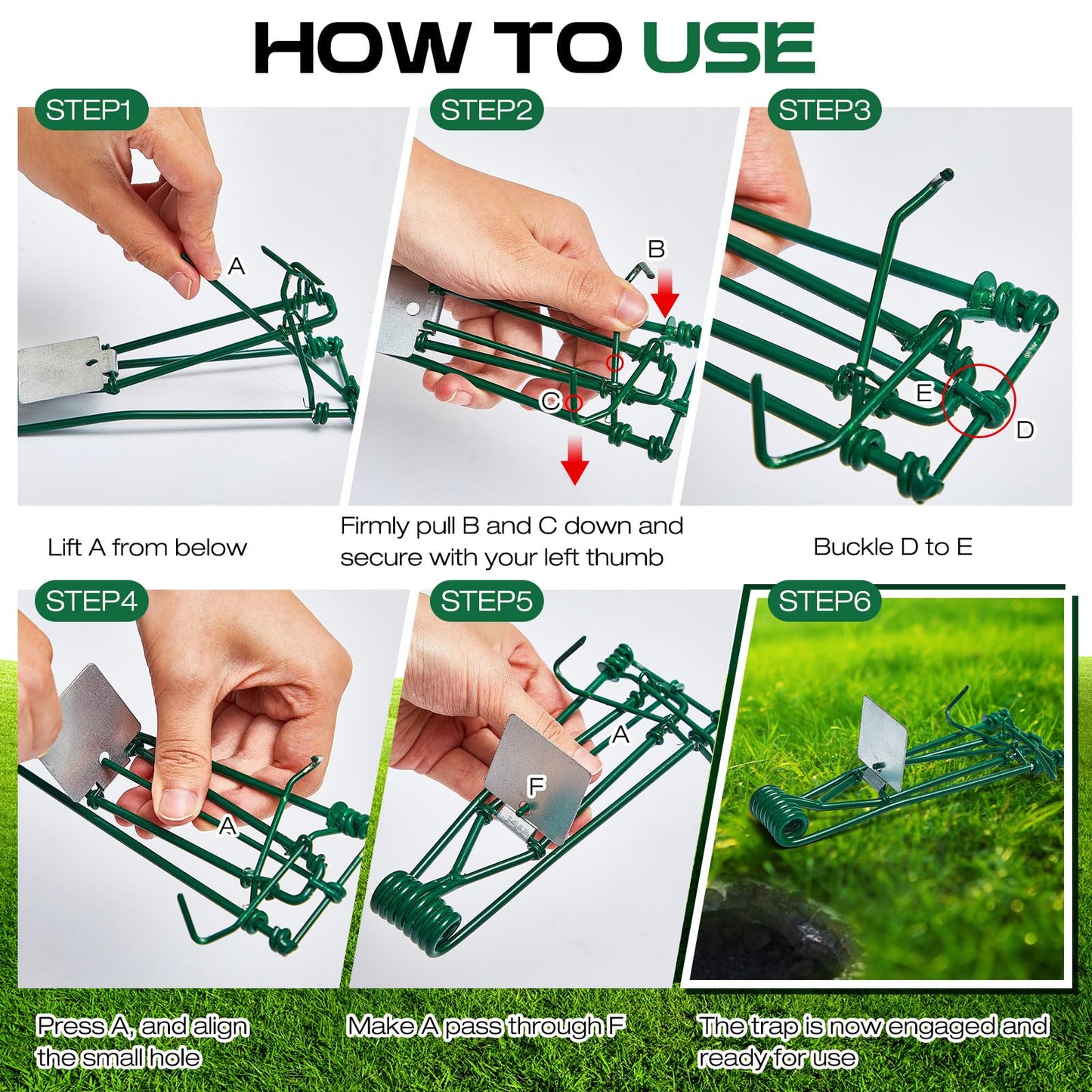 HOW TO USE

STEP1

A

Lift A from below

STEP2

B

C

Firmly pull B and C down and secure with your left thumb

STEP3

E

D

Buckle D to E

STEP4

A

Press A, and align the small hole

STEP5

A

F

Make A pass through F

STEP6

The trap is now engaged and ready for use