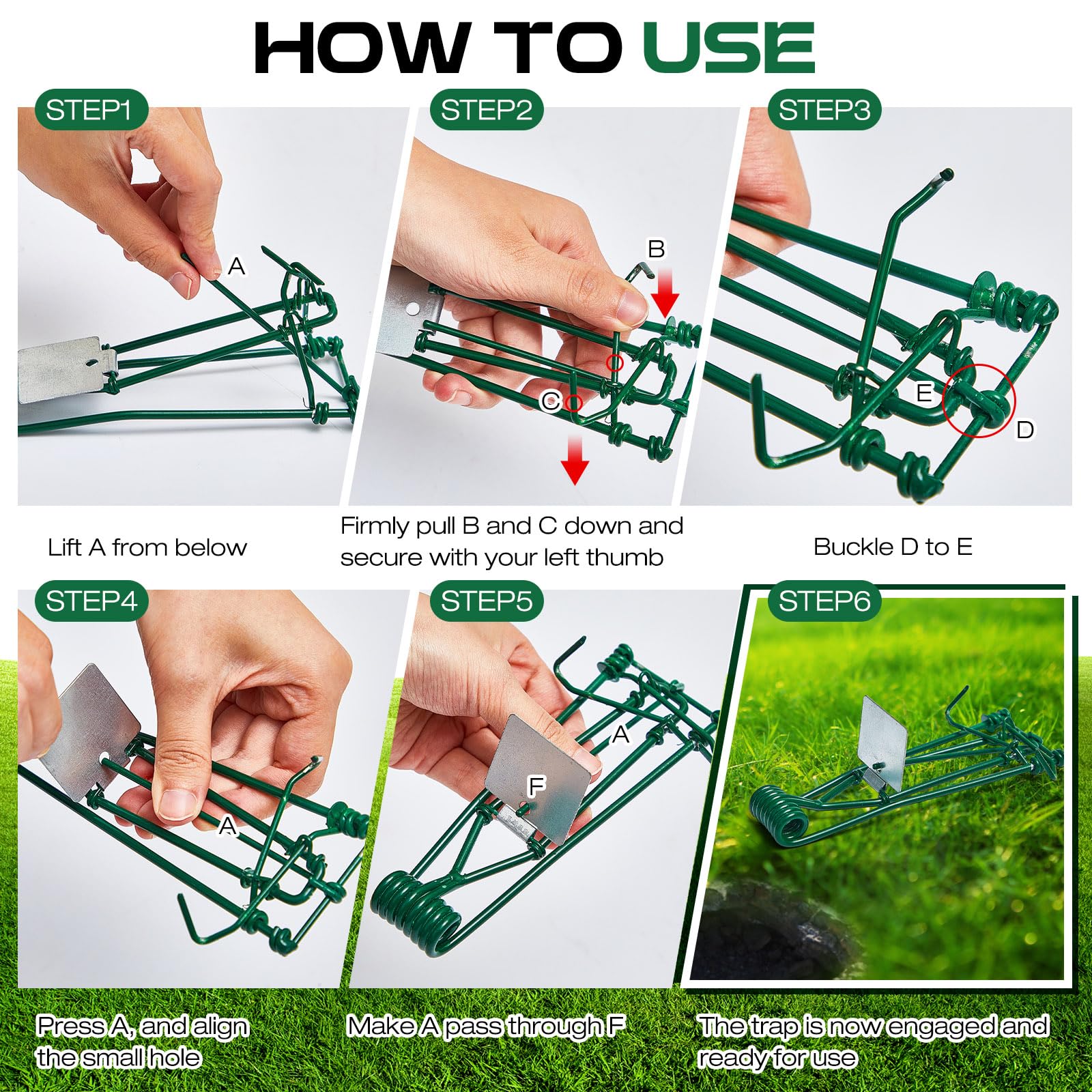 HOW TO USE

STEP1

A

Lift A from below

STEP2

B

C

Firmly pull B and C down and secure with your left thumb

STEP3

E

D

Buckle D to E

STEP4

A

Press A, and align the small hole

STEP5

A

F

Make A pass through F

STEP6

The trap is now engaged and ready for use