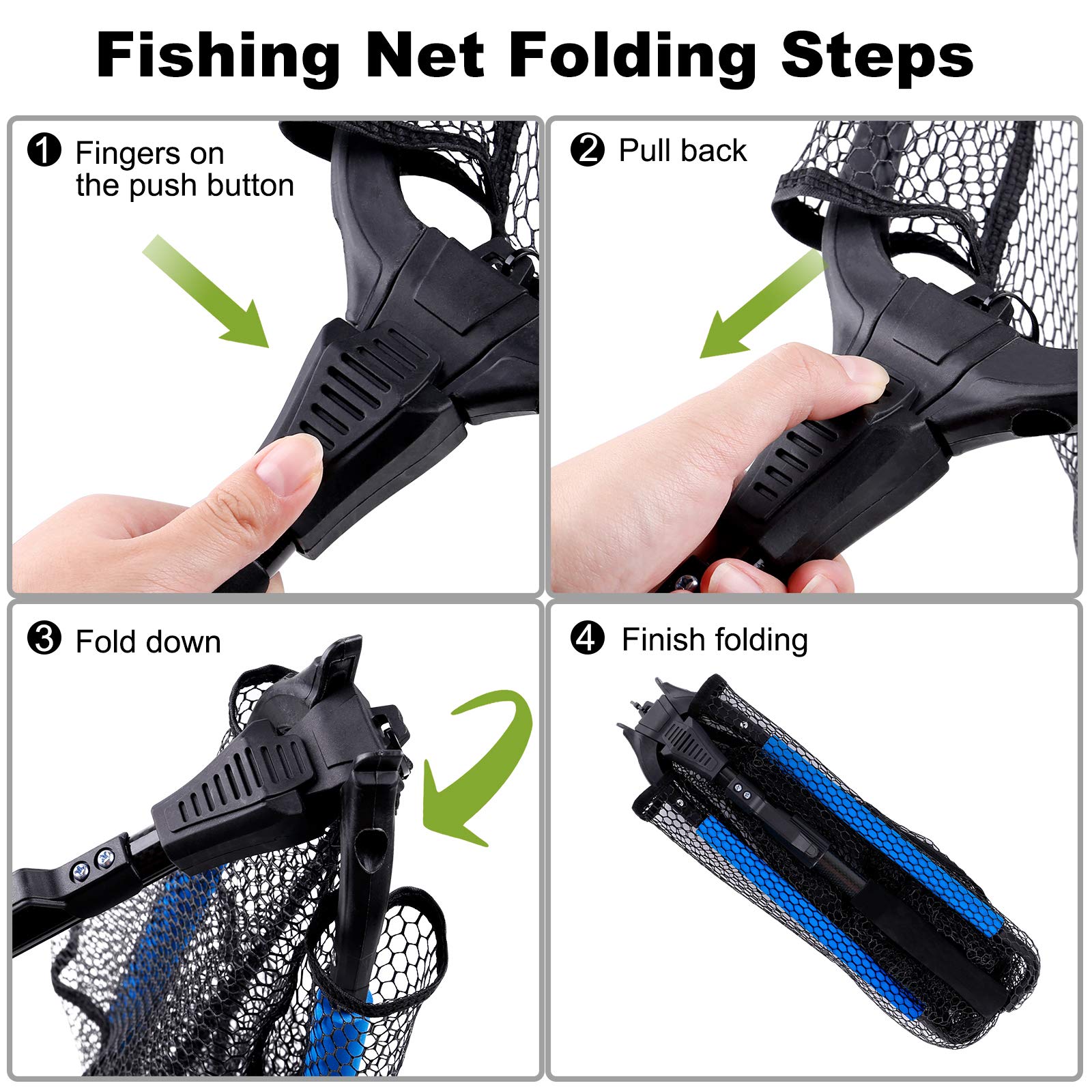 Fishing Net Folding Steps

❶ Fingers on the push button

❷ Pull back

❸ Fold down

❹ Finish folding