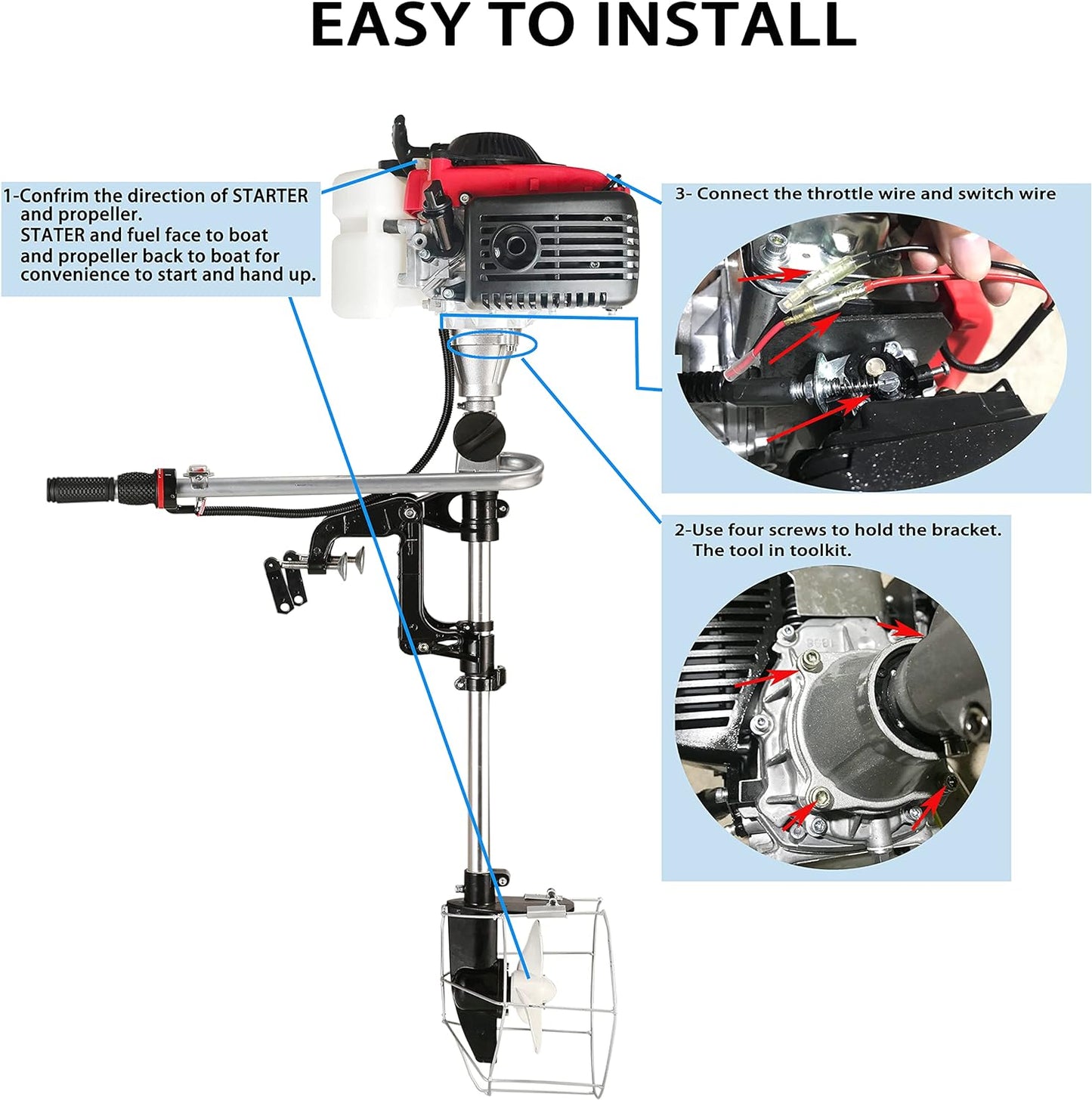 EASY TO INSTALL

1-Confrim the direction of STARTER and propeller.
STATER and fuel face to boat and propeller back to boat for convenience to start and hand up.

3- Connect the throttle wire and switch wire

2-Use four screws to hold the bracket.
The tool in toolkit.