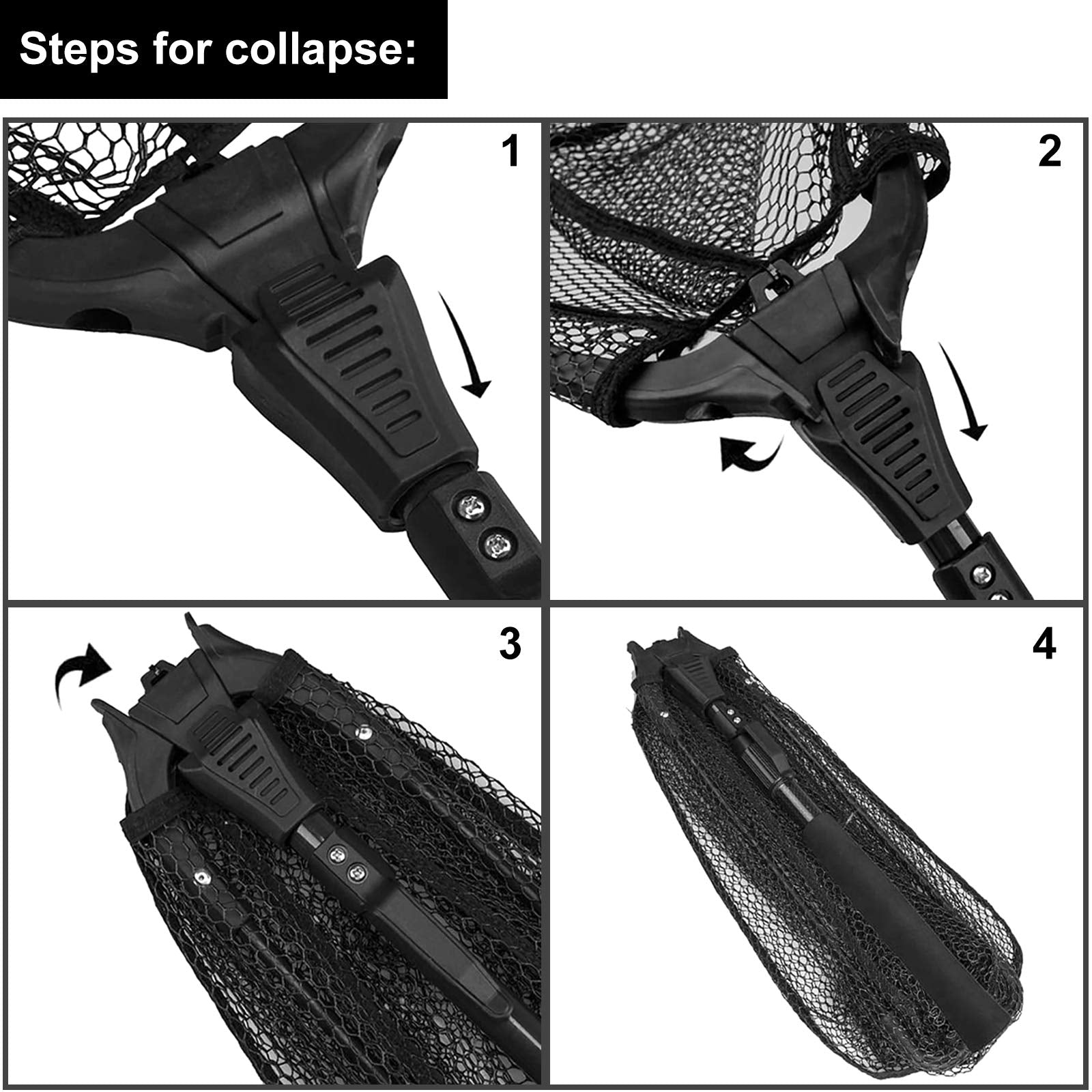 Steps for collapse:

1

2

3

4