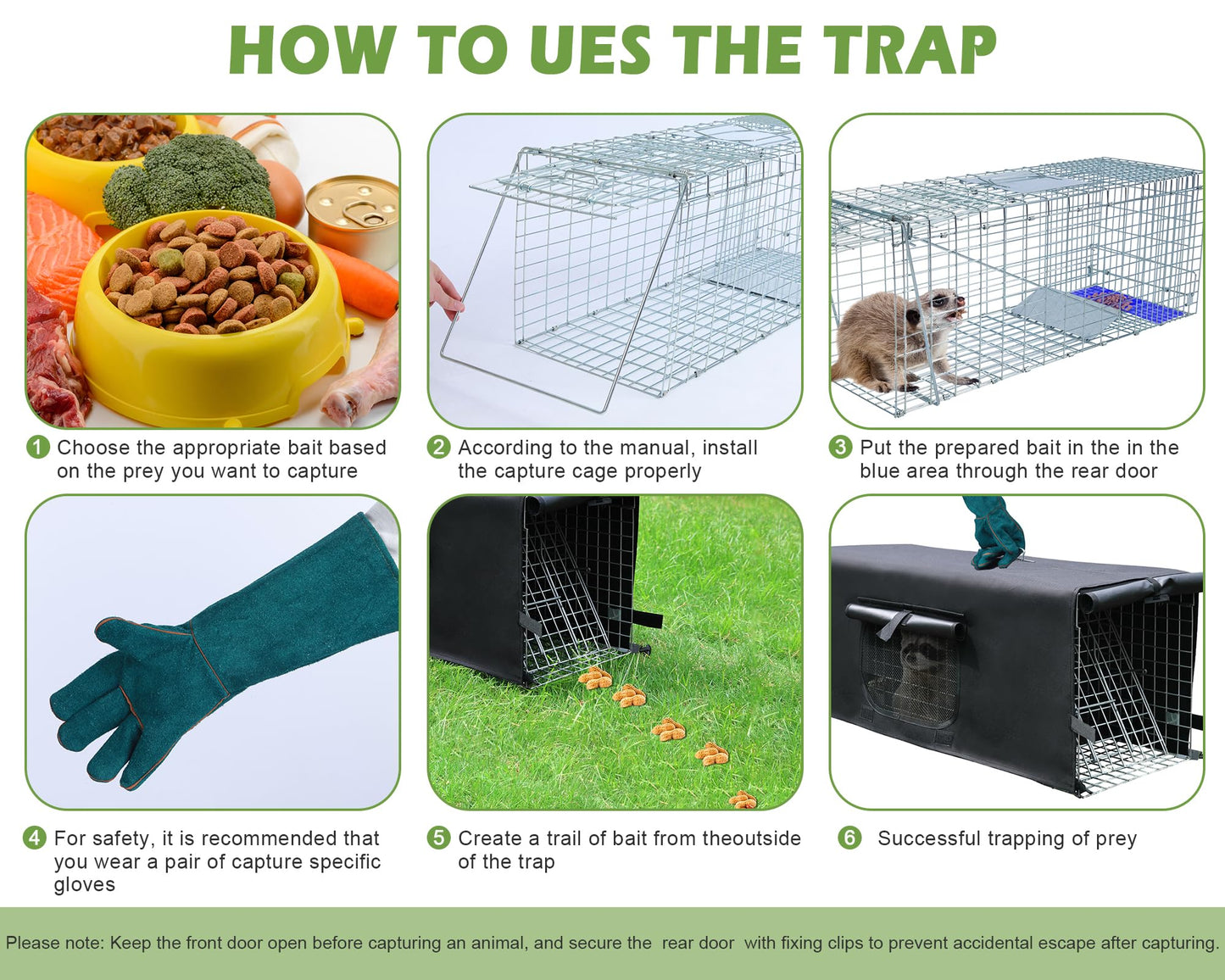 HOW TO UES THE TRAP

1 Choose the appropriate bait based on the prey you want to capture

2 According to the manual, install the capture cage properly

3 Put the prepared bait in the in the blue area through the rear door

4 For safety, it is recommended that you wear a pair of capture specific gloves

5 Create a trail of bait from theoutside of the trap

6 Successful trapping of prey

Please note: Keep the front door open before capturing an animal, and secure the rear door with fixing clips to prevent accidental escape after capturing.