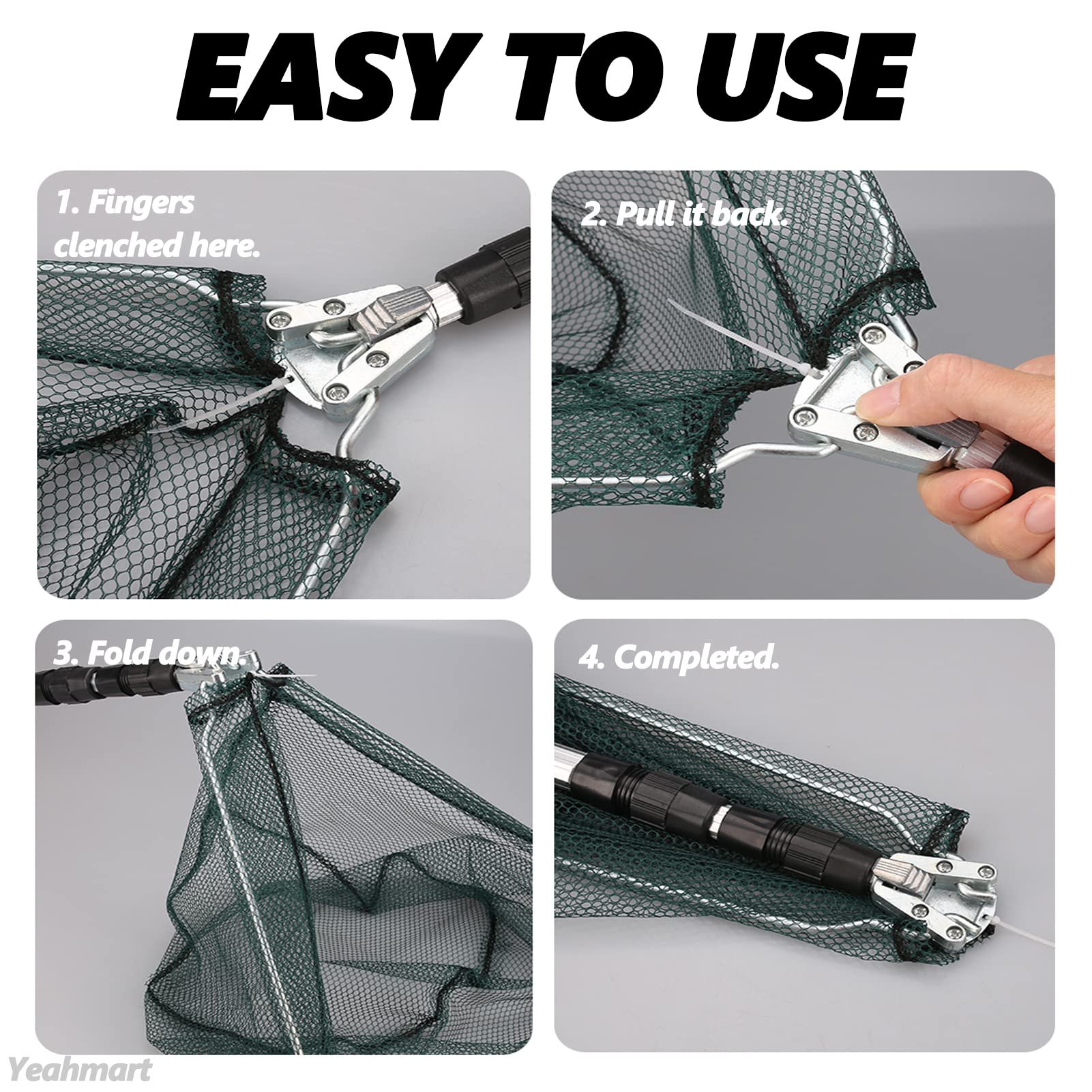 EASY TO USE

1. Fingers clenched here.

2. Pull it back.

3. Fold down.

4. Completed.

Yeahmart