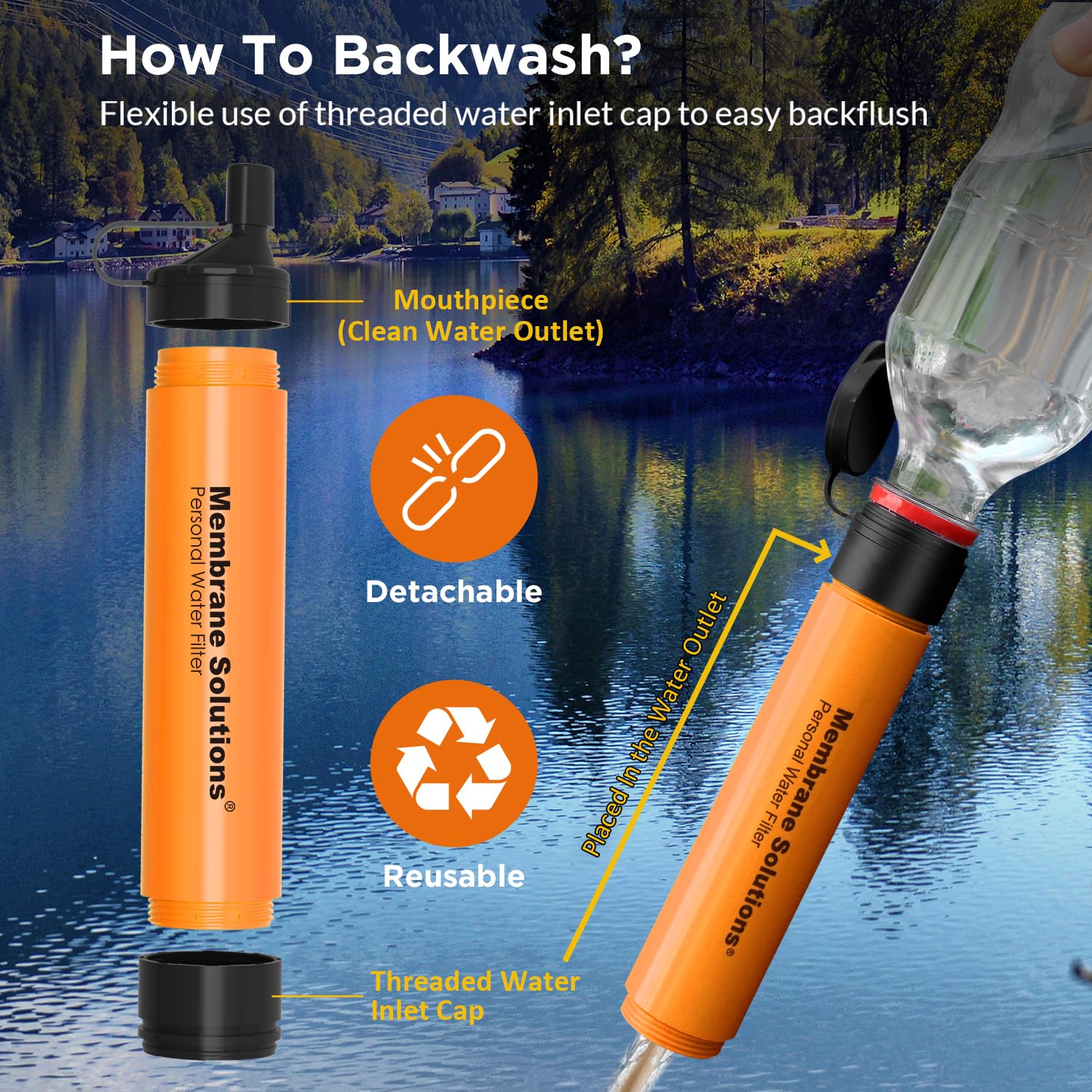 How To Backwash?
Flexible use of threaded water inlet cap to easy backflush

Mouthpiece
(Clean Water Outlet)

Membrane Solutions®
Personal Water Filter

Detachable

Reusable

Threaded Water
Inlet Cap

Placed In the Water Outlet

Membrane Solutions®
Personal Water Filter