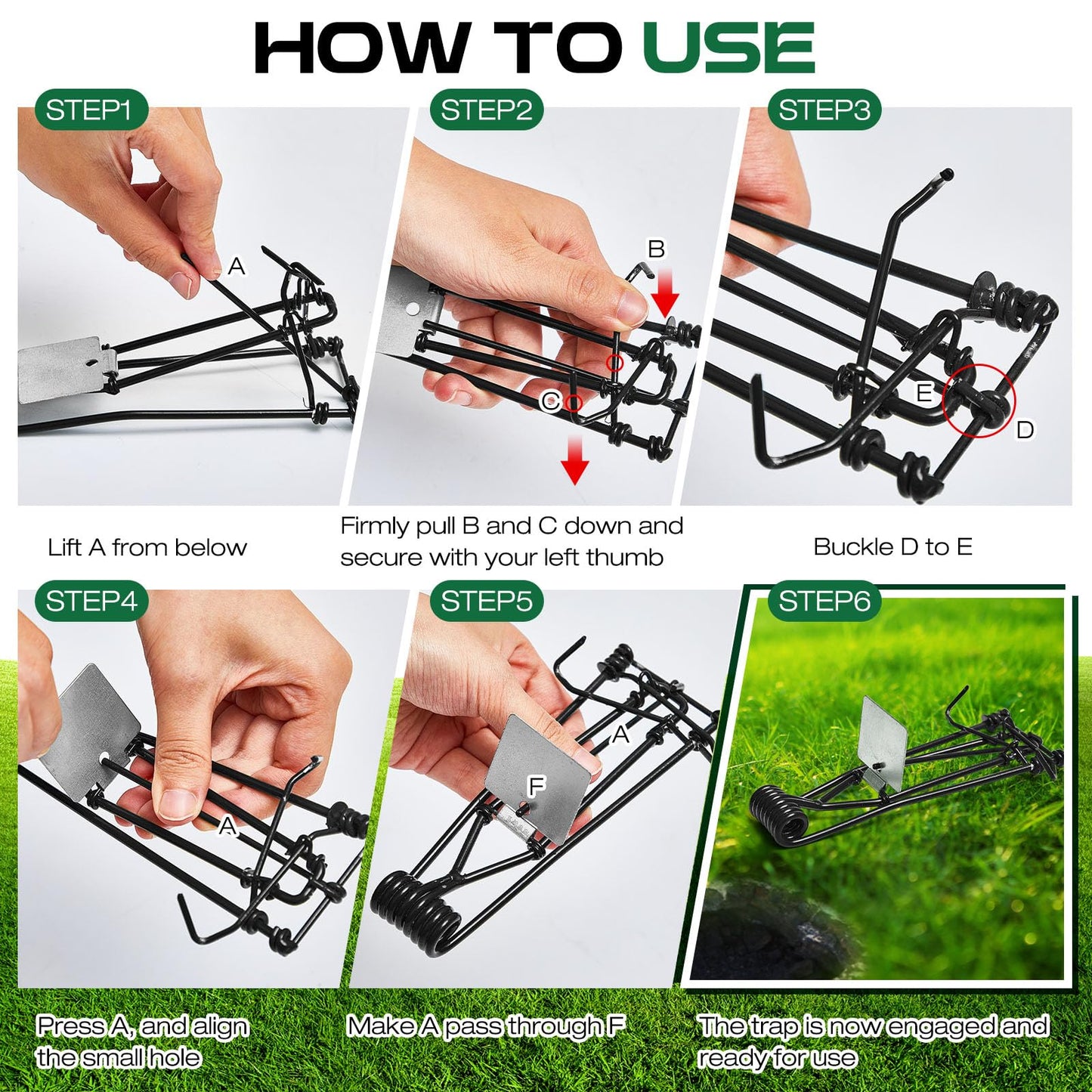 HOW TO USE

STEP1

A

Lift A from below

STEP2

B

C

Firmly pull B and C down and secure with your left thumb

STEP3

E

D

Buckle D to E

STEP4

A

Press A, and align the small hole

STEP5

A

F

Make A pass through F

STEP6

The trap is now engaged and ready for use