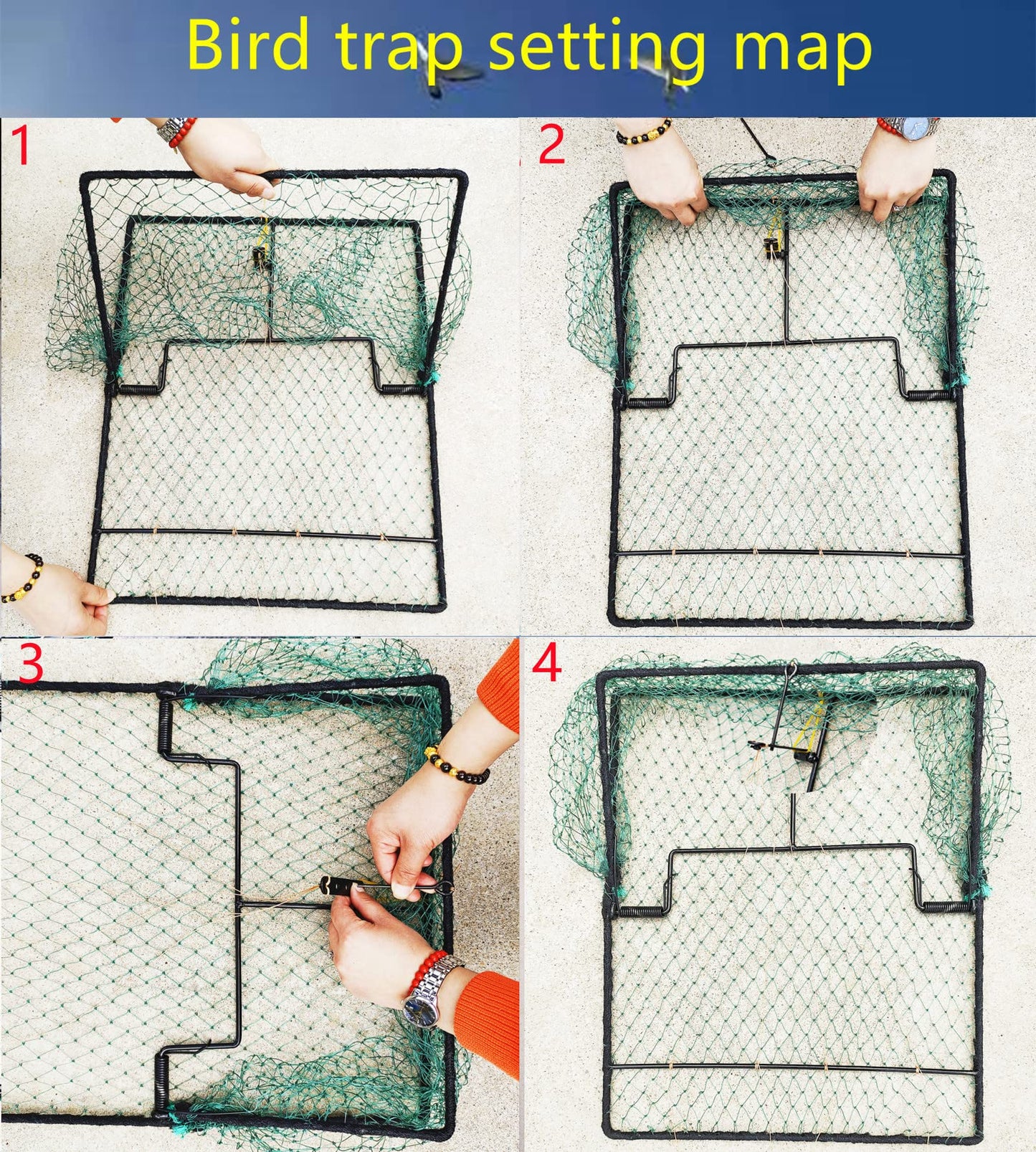 Bird trap setting map

1

2

3

4