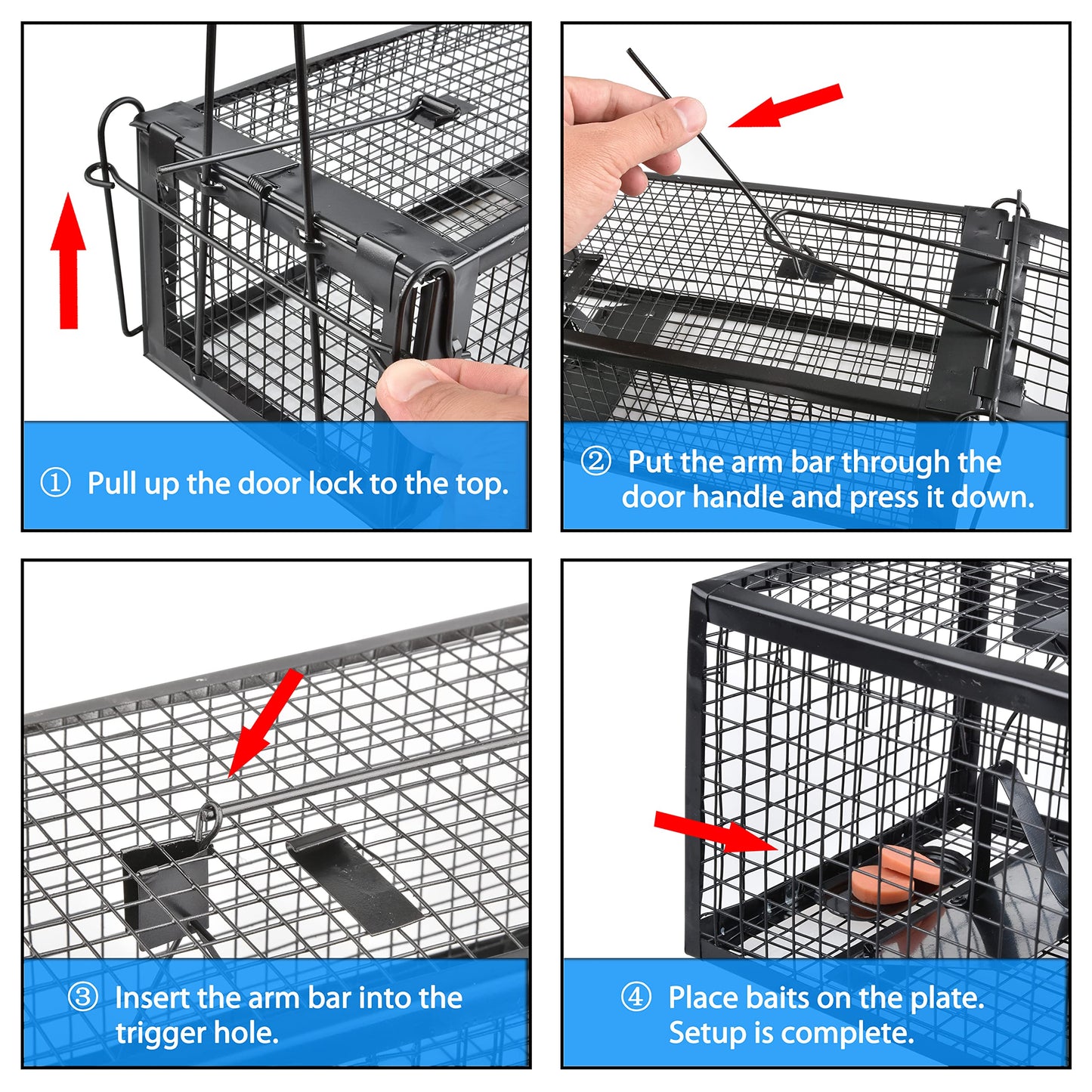 ① Pull up the door lock to the top.

② Put the arm bar through the door handle and press it down.

③ Insert the arm bar into the trigger hole.

④ Place baits on the plate. Setup is complete.