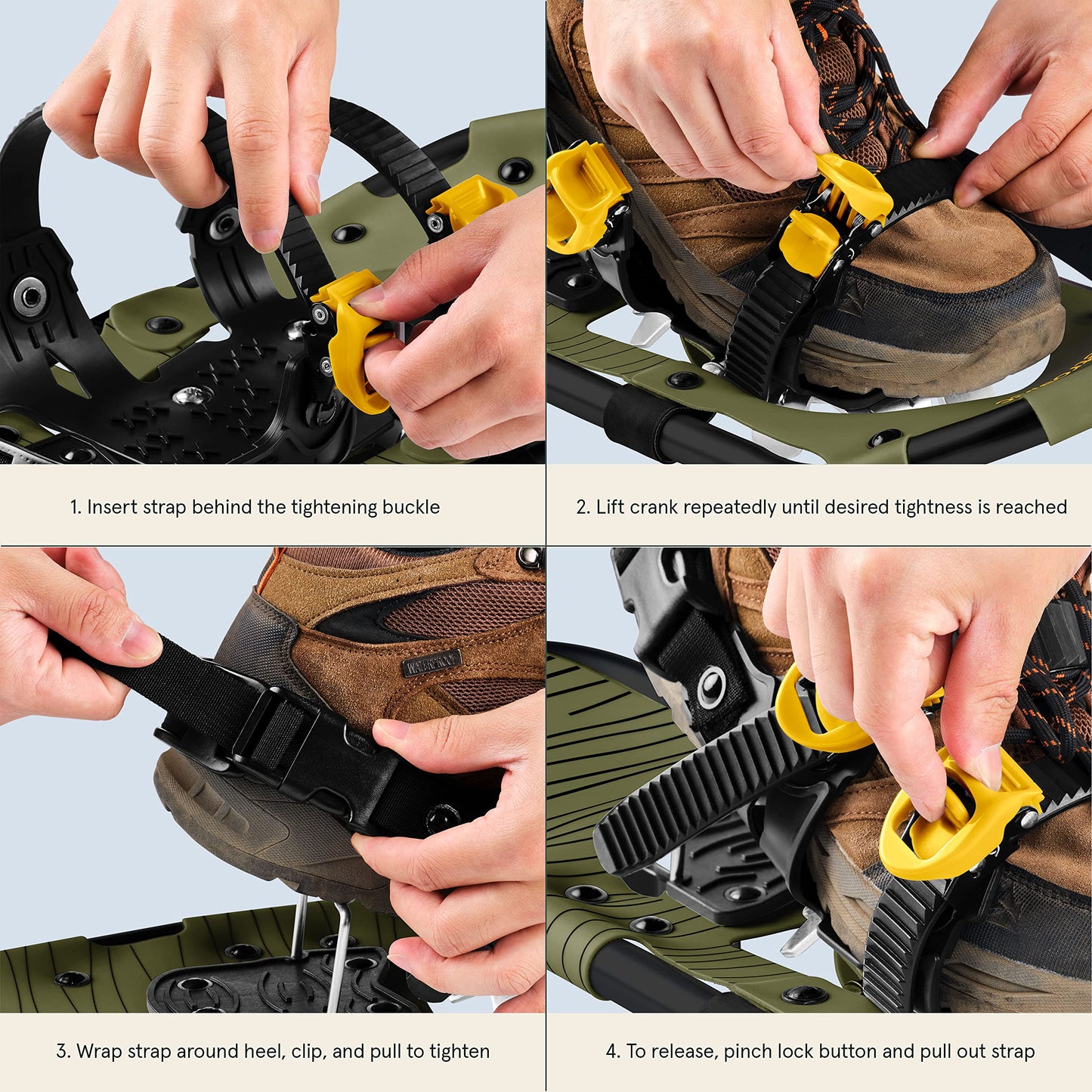 1. Insert strap behind the tightening buckle

2. Lift crank repeatedly until desired tightness is reached

WATERPROOF

3. Wrap strap around heel, clip, and pull to tighten

4. To release, pinch lock button and pull out strap