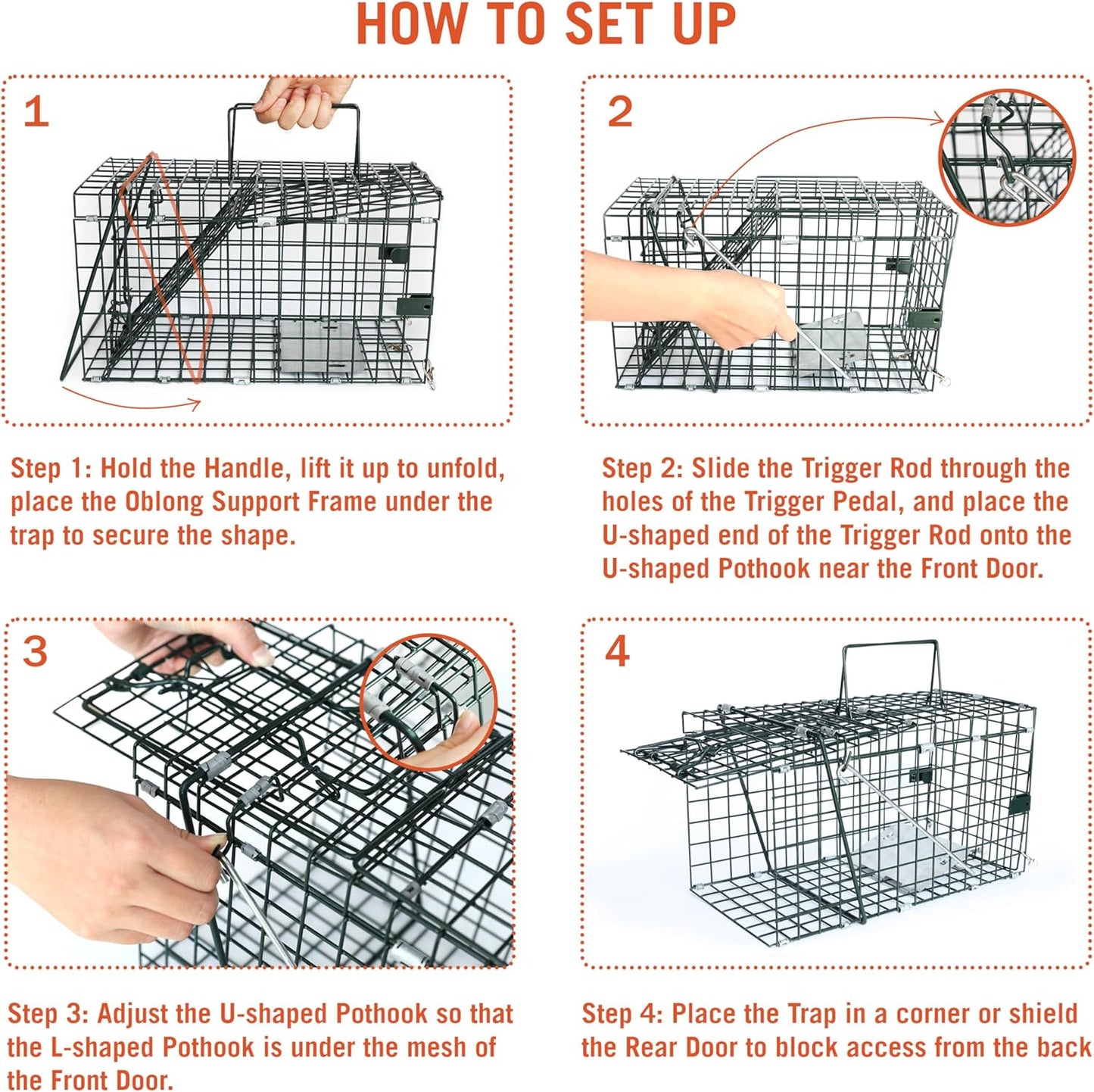 HOW TO SET UP

1

Step 1: Hold the Handle, lift it up to unfold, place the Oblong Support Frame under the trap to secure the shape.

2

Step 2: Slide the Trigger Rod through the holes of the Trigger Pedal, and place the U-shaped end of the Trigger Rod onto the U-shaped Pothook near the Front Door.

3

Step 3: Adjust the U-shaped Pothook so that the L-shaped Pothook is under the mesh of the Front Door.

4

Step 4: Place the Trap in a corner or shield the Rear Door to block access from the back