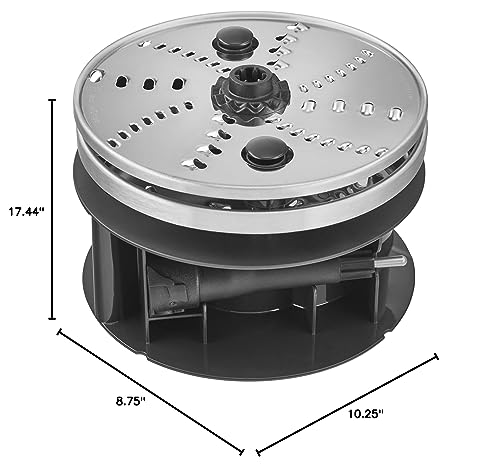 17.44"

8.75"

10.25"