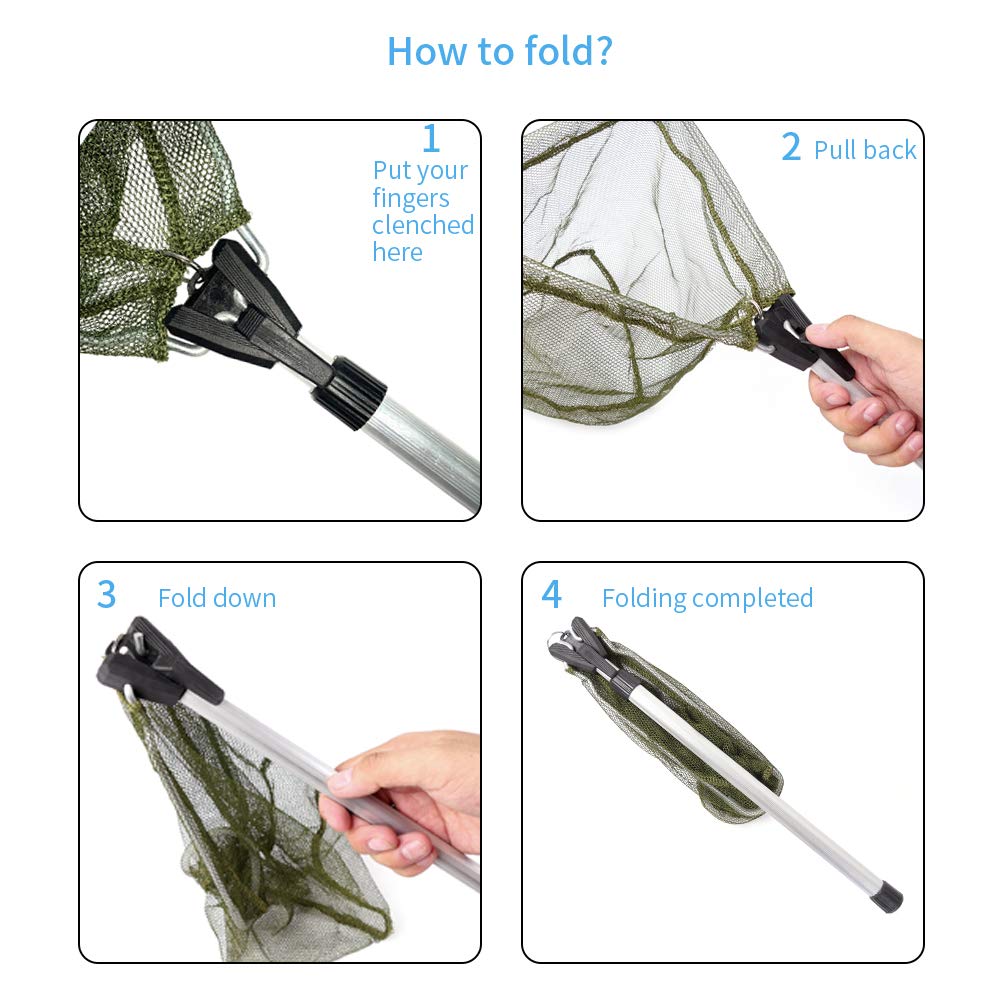 How to fold?

1
Put your fingers clenched here

2 Pull back

3 Fold down

4 Folding completed