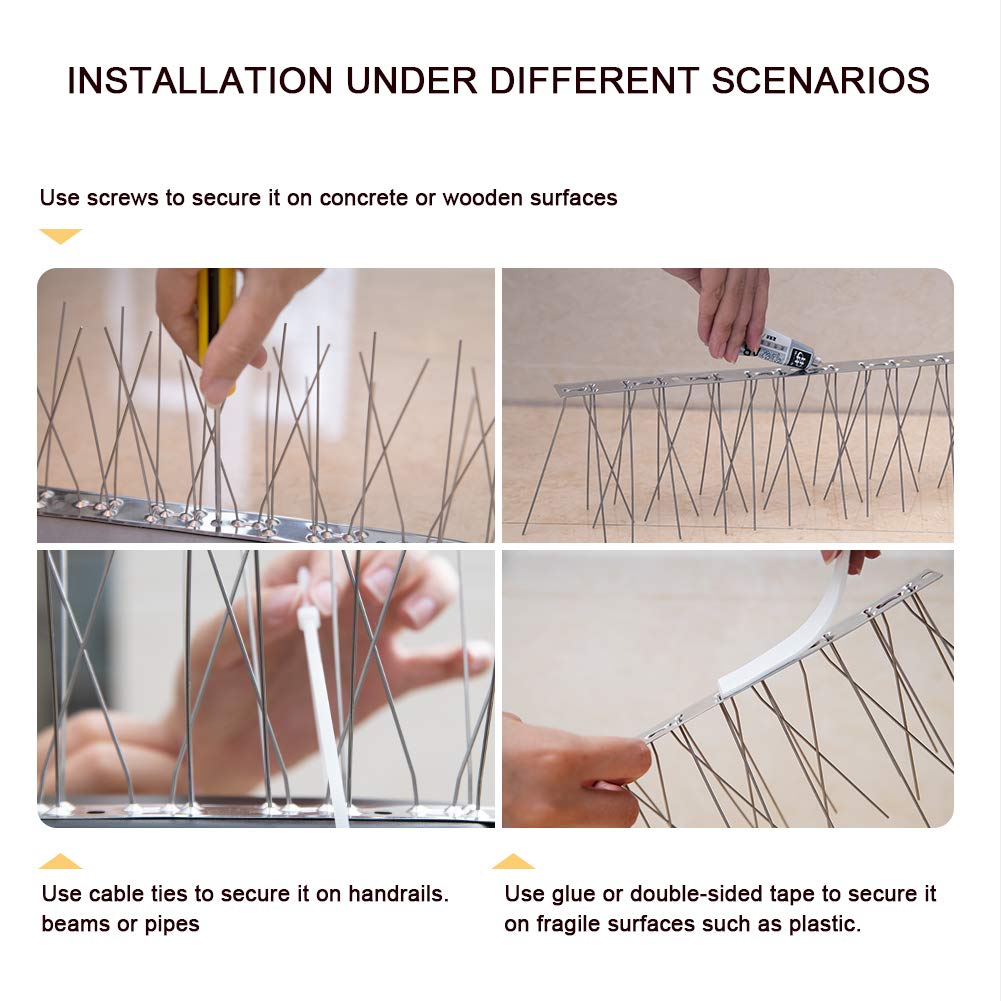 INSTALLATION UNDER DIFFERENT SCENARIOS

Use screws to secure it on concrete or wooden surfaces

Use cable ties to secure it on handrails. beams or pipes

Use glue or double-sided tape to secure it on fragile surfaces such as plastic.