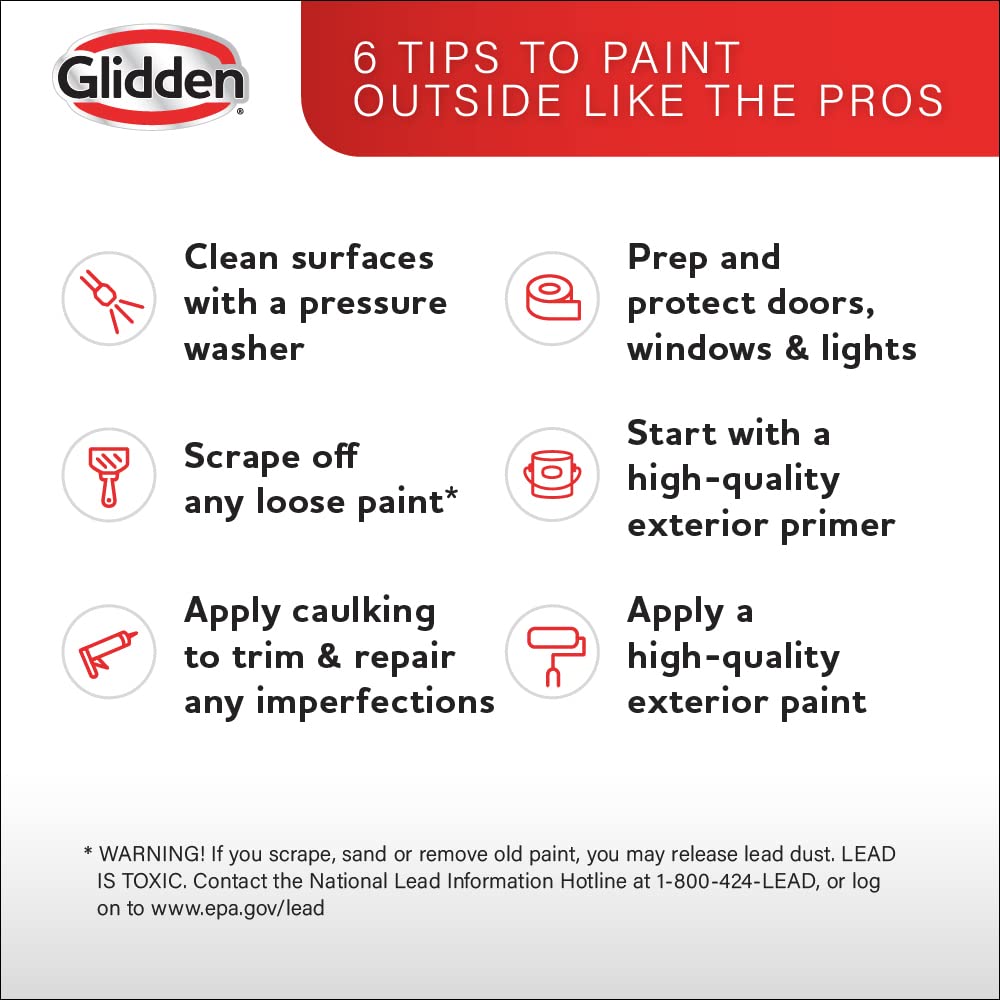 Glidden®

6 TIPS TO PAINT OUTSIDE LIKE THE PROS

Clean surfaces with a pressure washer

Scrape off any loose paint*

Apply caulking to trim & repair any imperfections

Prep and protect doors, windows & lights

Start with a high-quality exterior primer

Apply a high-quality exterior paint

* WARNING! If you scrape, sand or remove old paint, you may release lead dust. LEAD IS TOXIC. Contact the National Lead Information Hotline at 1-800-424-LEAD, or log on to www.epa.gov/lead