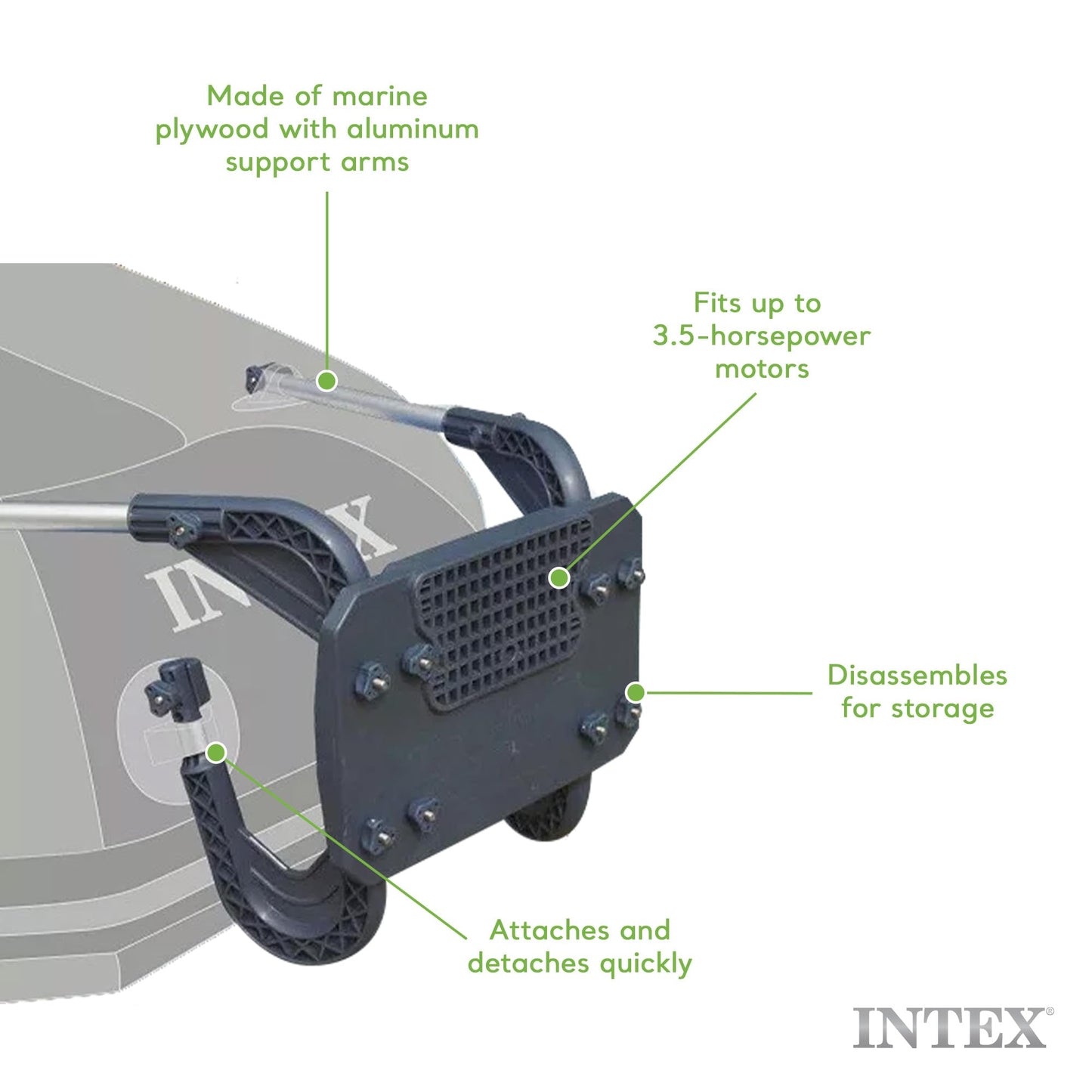 Made of marine plywood with aluminum support arms

Fits up to 3.5-horsepower motors

INTEX

Disassembles for storage

Attaches and detaches quickly

INTEX®