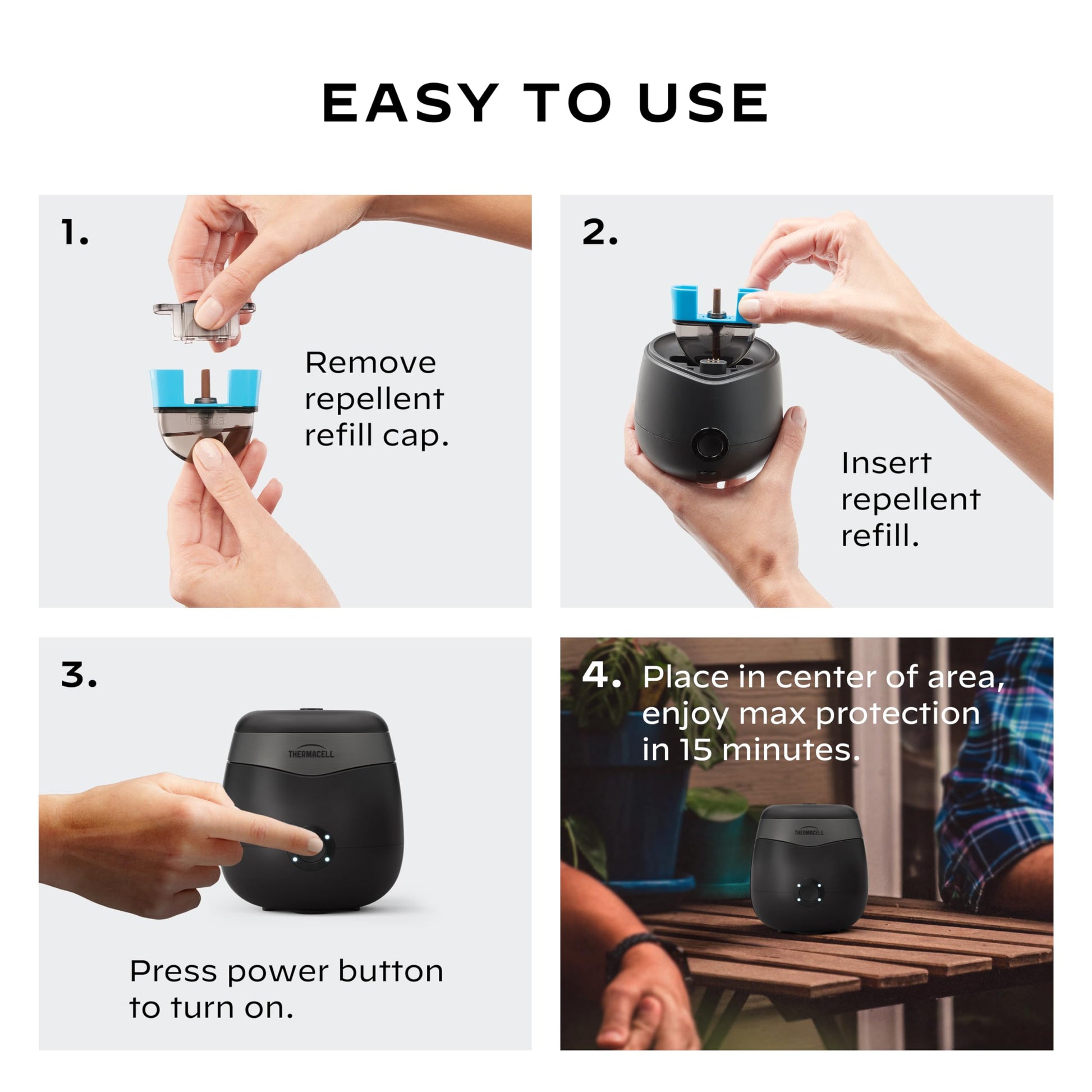 EASY TO USE

1.

radius

Remove repellent refill cap.

2.

Insert repellent refill.

3.

THERMACELL

Press power button to turn on.

4. Place in center of area, enjoy max protection in 15 minutes.

THERMACELL