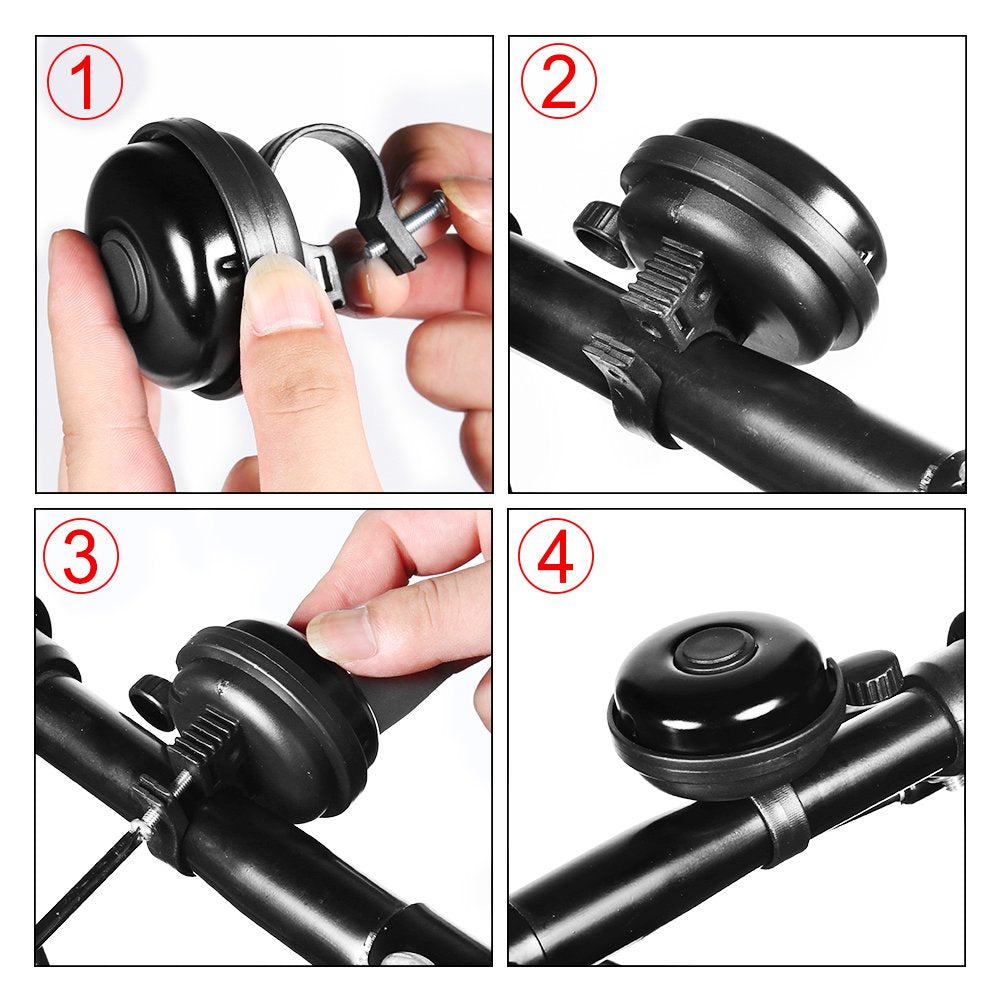 1

2

3

4