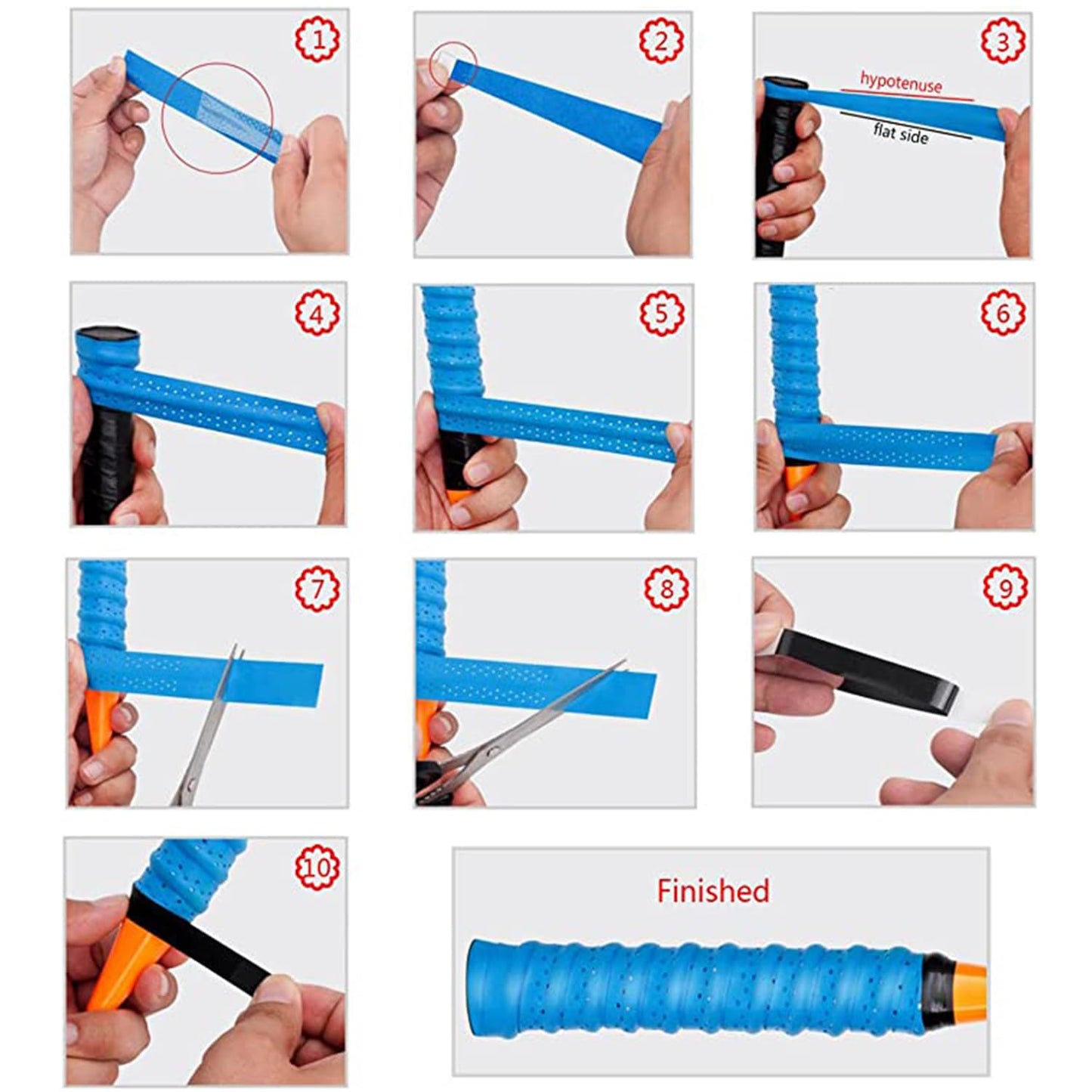 1

2

3

hypotenuse

flat side

4

5

6

7

8

9

10

Finished