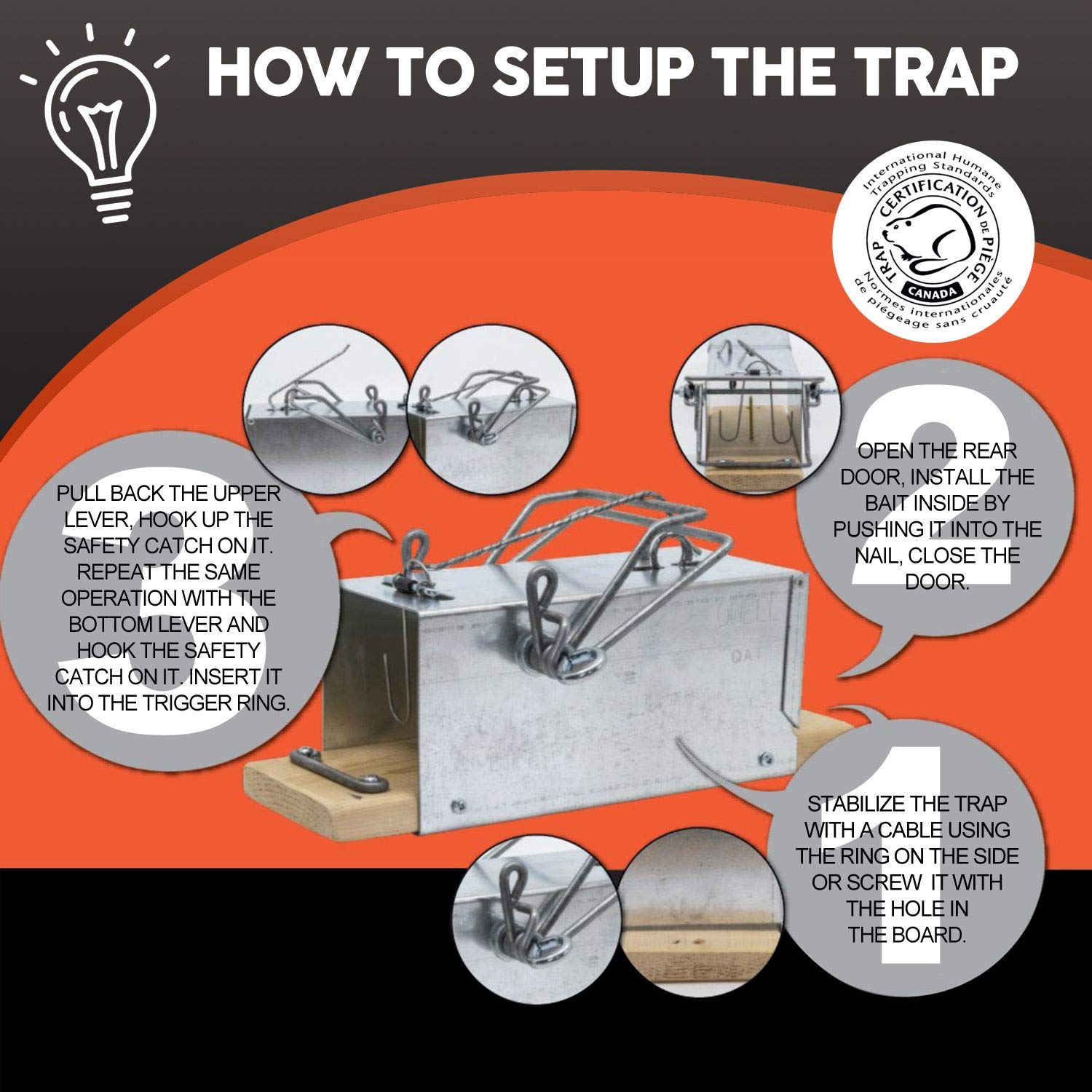 HOW TO SETUP THE TRAP

International Humane Trapping Standards
TRAP CERTIFICATION DE PIÈGE
CANADA
Normes internationales de piégeage sans cruauté

3
PULL BACK THE UPPER LEVER, HOOK UP THE SAFETY CATCH ON IT. REPEAT THE SAME OPERATION WITH THE BOTTOM LEVER AND HOOK THE SAFETY CATCH ON IT. INSERT IT INTO THE TRIGGER RING.

2
OPEN THE REAR DOOR, INSTALL THE BAIT INSIDE BY PUSHING IT INTO THE NAIL, CLOSE THE DOOR.

QA1

1
STABILIZE THE TRAP WITH A CABLE USING THE RING ON THE SIDE OR SCREW IT WITH THE HOLE IN THE BOARD.