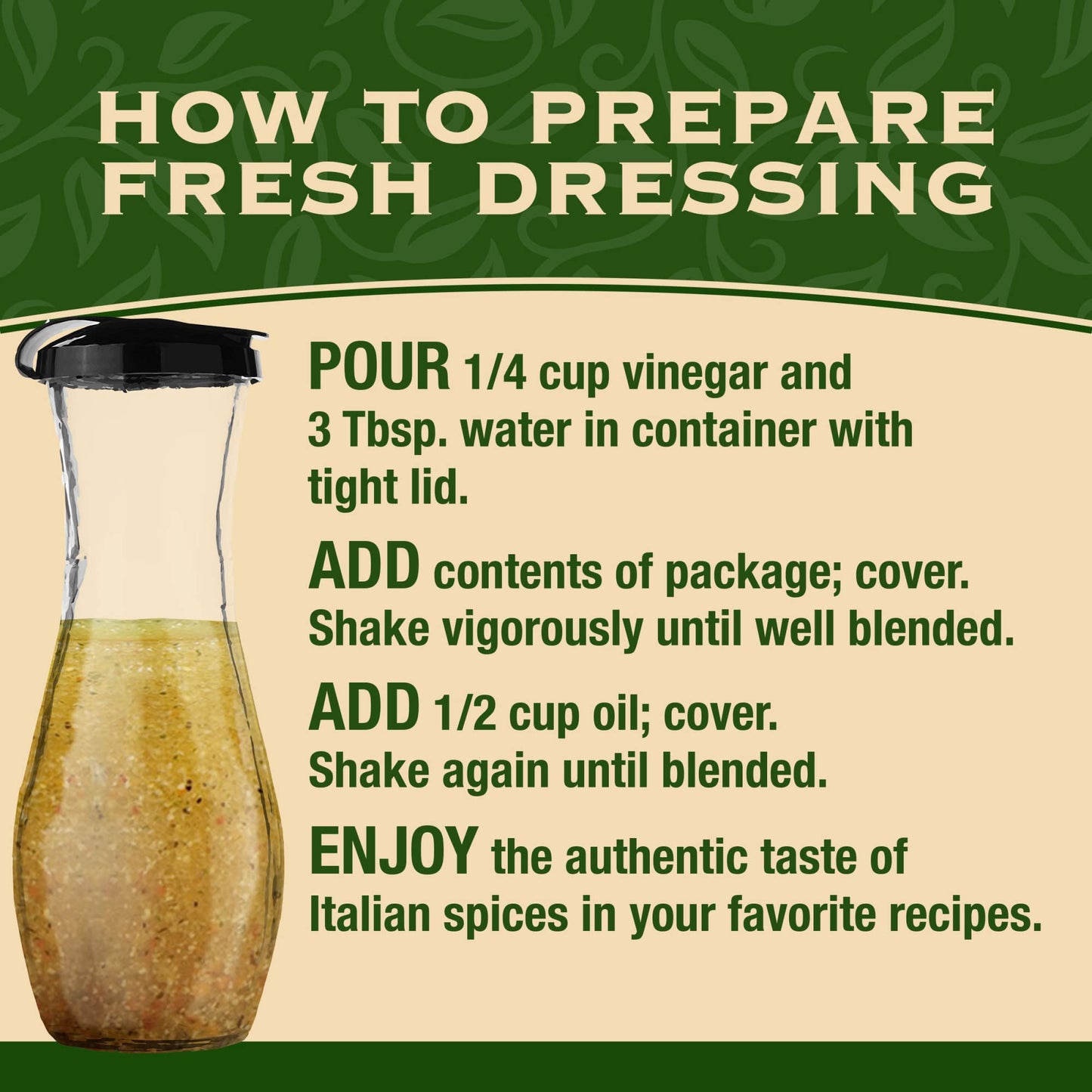 HOW TO PREPARE FRESH DRESSING

POUR 1/4 cup vinegar and 3 Tbsp. water in container with tight lid.

ADD contents of package; cover. Shake vigorously until well blended.

ADD 1/2 cup oil; cover. Shake again until blended.

ENJOY the authentic taste of Italian spices in your favorite recipes.