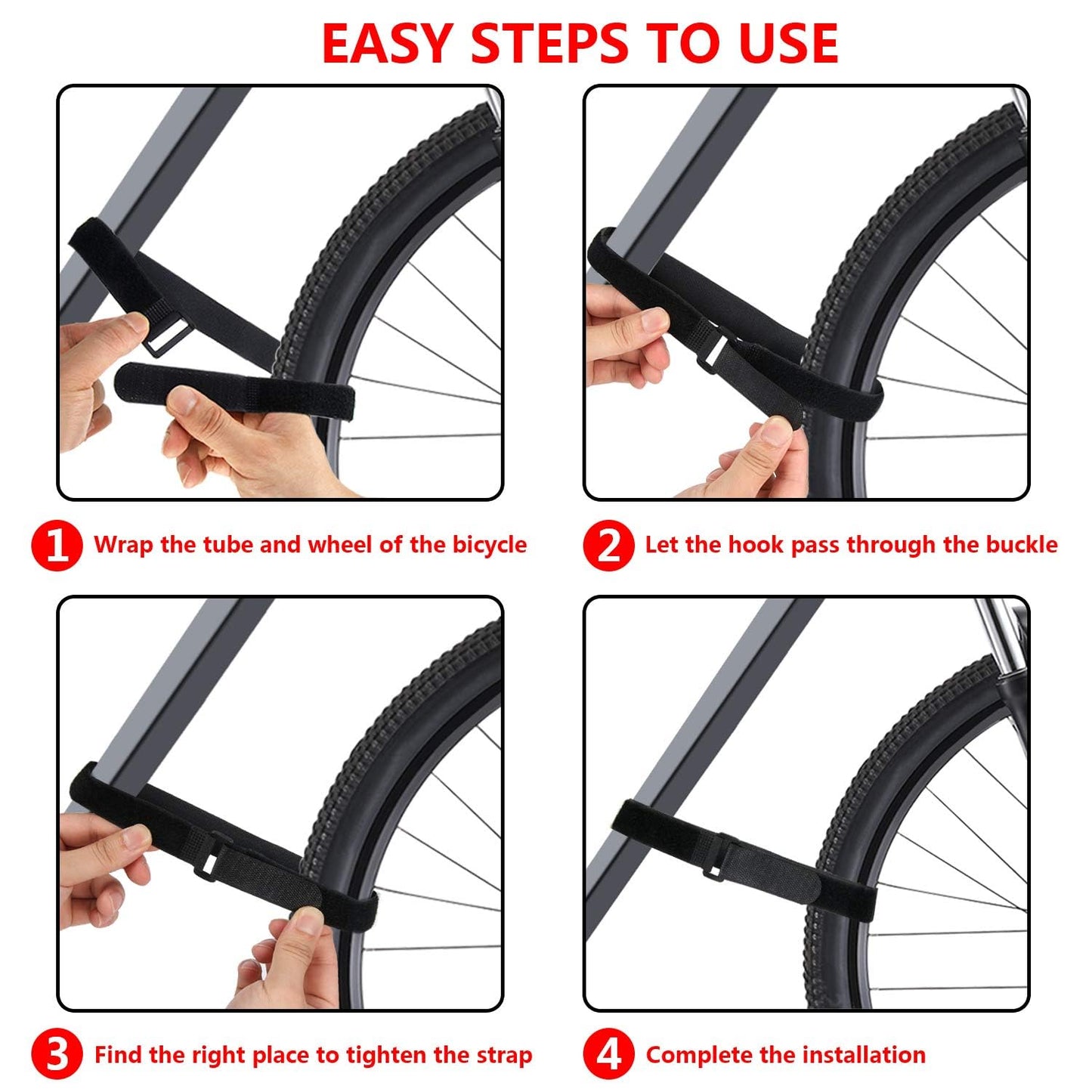 EASY STEPS TO USE

1 Wrap the tube and wheel of the bicycle

2 Let the hook pass through the buckle

3 Find the right place to tighten the strap

4 Complete the installation