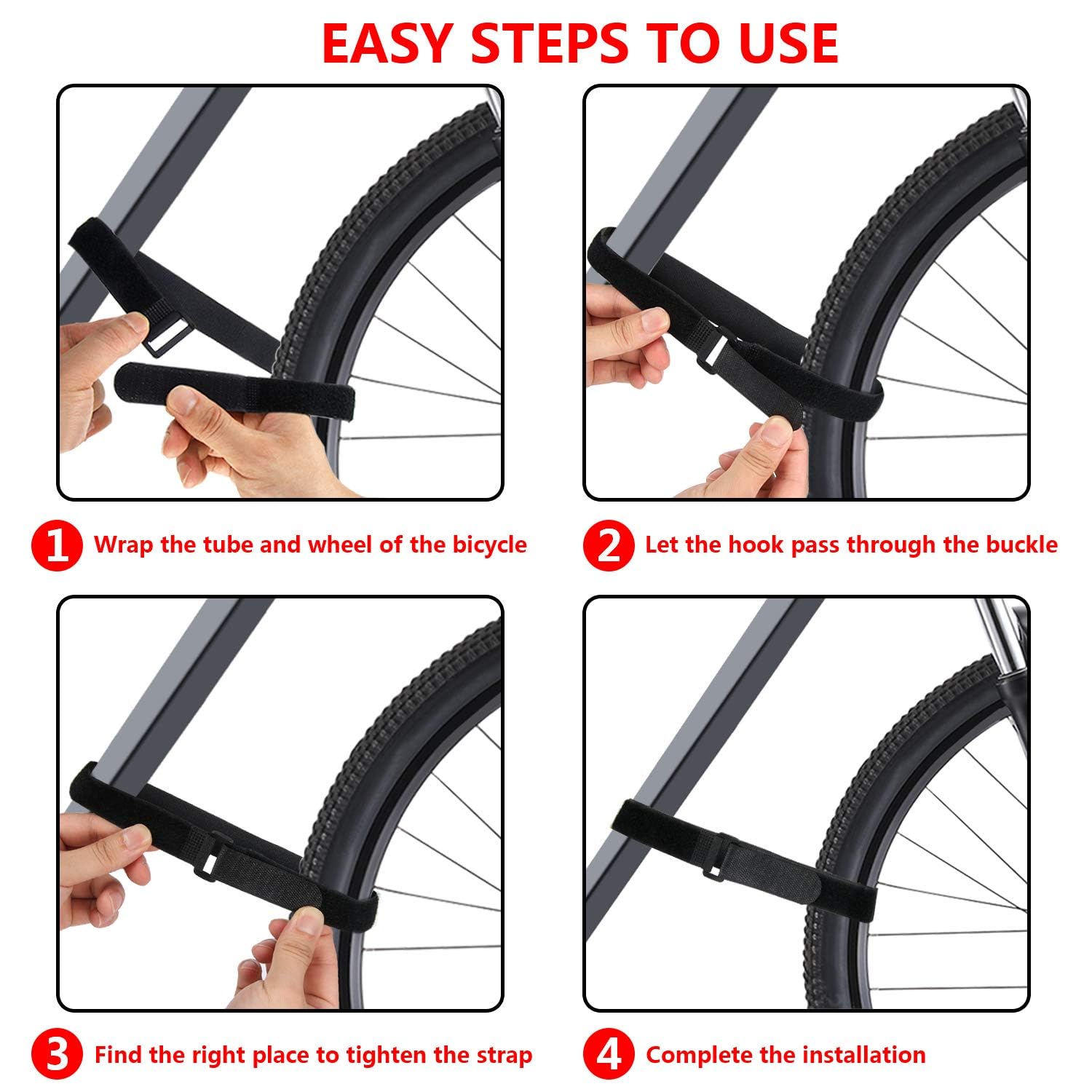 EASY STEPS TO USE

1 Wrap the tube and wheel of the bicycle

2 Let the hook pass through the buckle

3 Find the right place to tighten the strap

4 Complete the installation