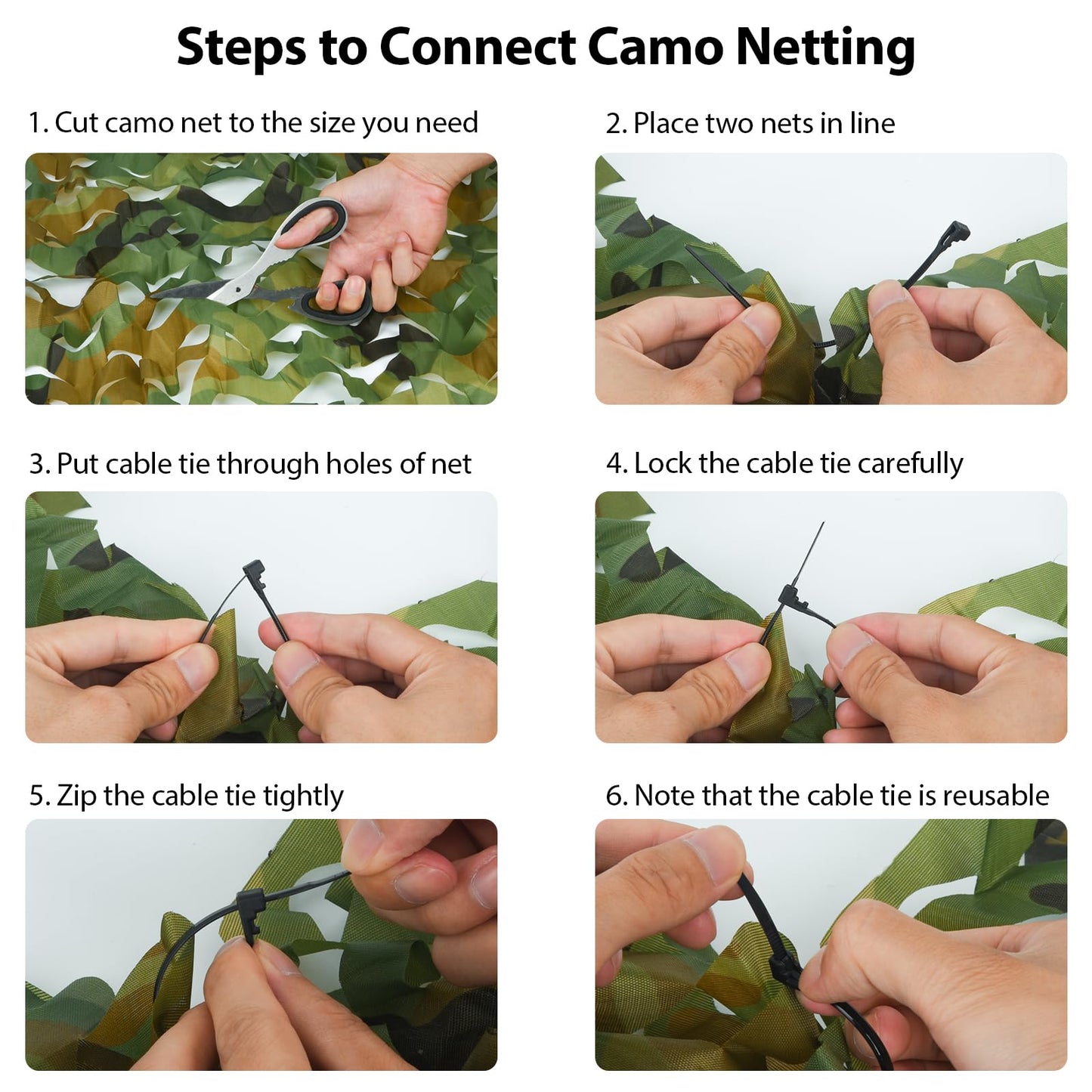 Steps to Connect Camo Netting

1. Cut camo net to the size you need

2. Place two nets in line

3. Put cable tie through holes of net

4. Lock the cable tie carefully

5. Zip the cable tie tightly

6. Note that the cable tie is reusable