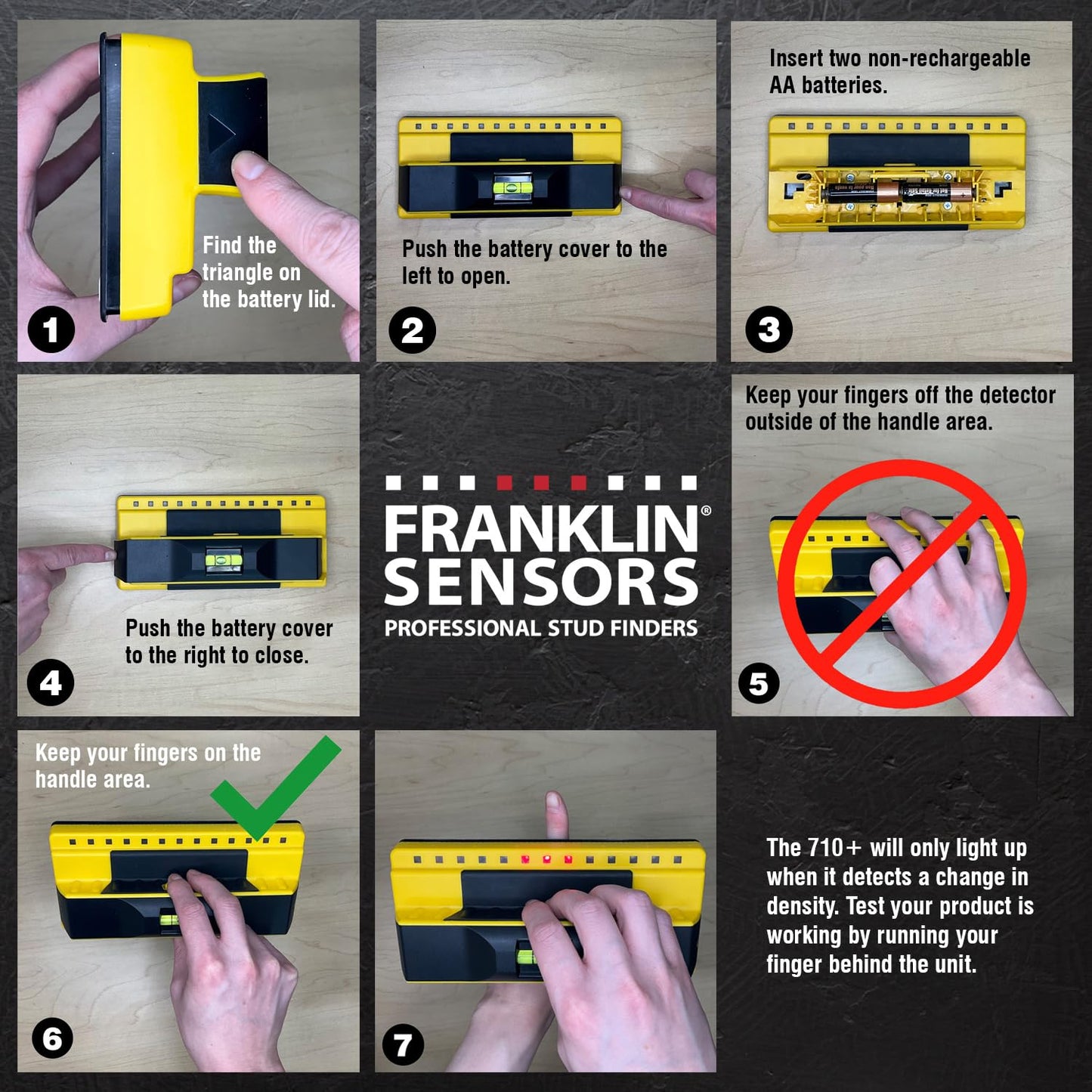 Find the triangle on the battery lid.

1

Push the battery cover to the left to open.

2

Insert two non-rechargeable AA batteries.

3

Push the battery cover to the right to close.

4

FRANKLIN® SENSORS
PROFESSIONAL STUD FINDERS

Keep your fingers off the detector outside of the handle area.

5

Keep your fingers on the handle area.

6

7

The 710+ will only light up when it detects a change in density. Test your product is working by running your finger behind the unit.