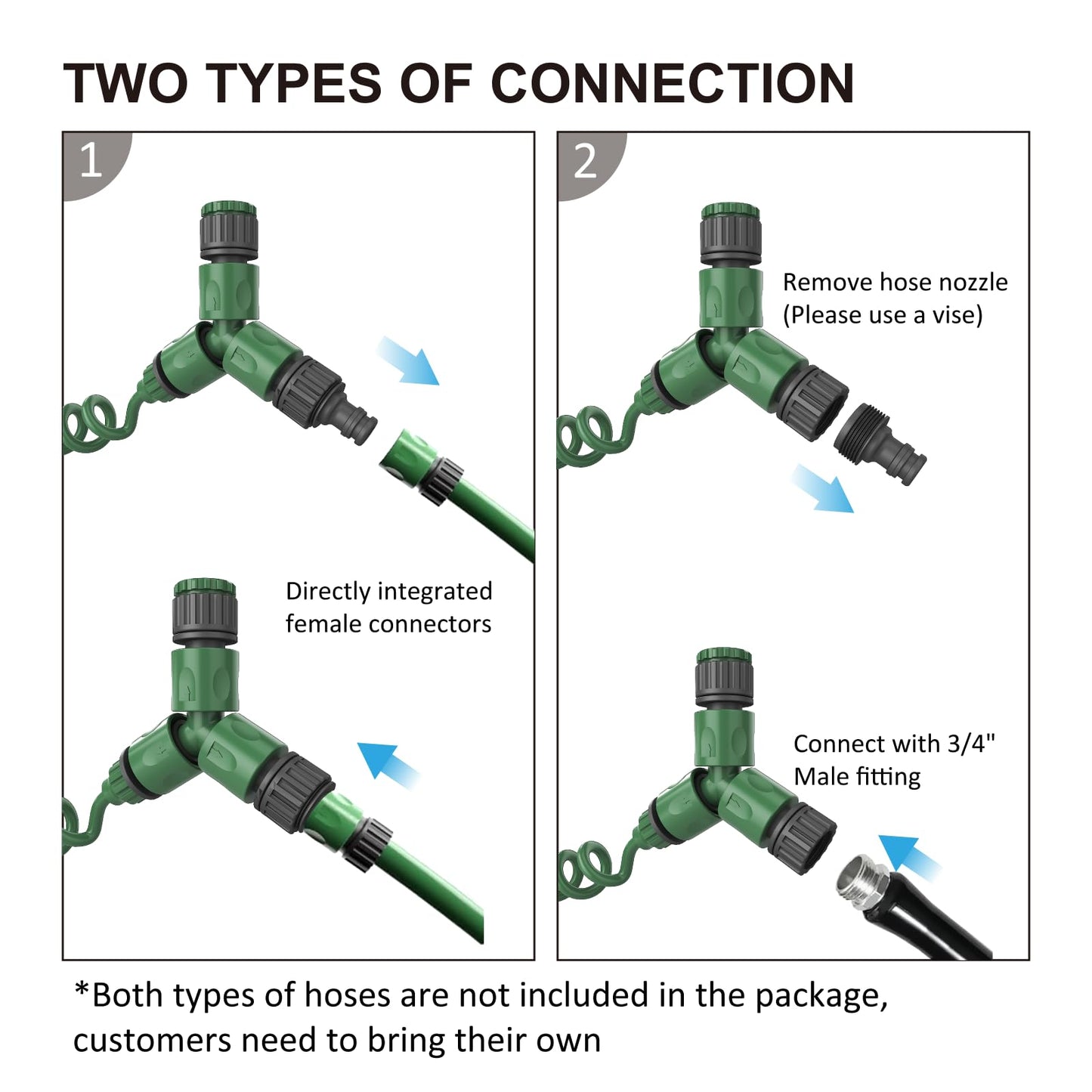 TWO TYPES OF CONNECTION

1

Directly integrated female connectors

2

Remove hose nozzle (Please use a vise)

Connect with 3/4" Male fitting

*Both types of hoses are not included in the package, customers need to bring their own