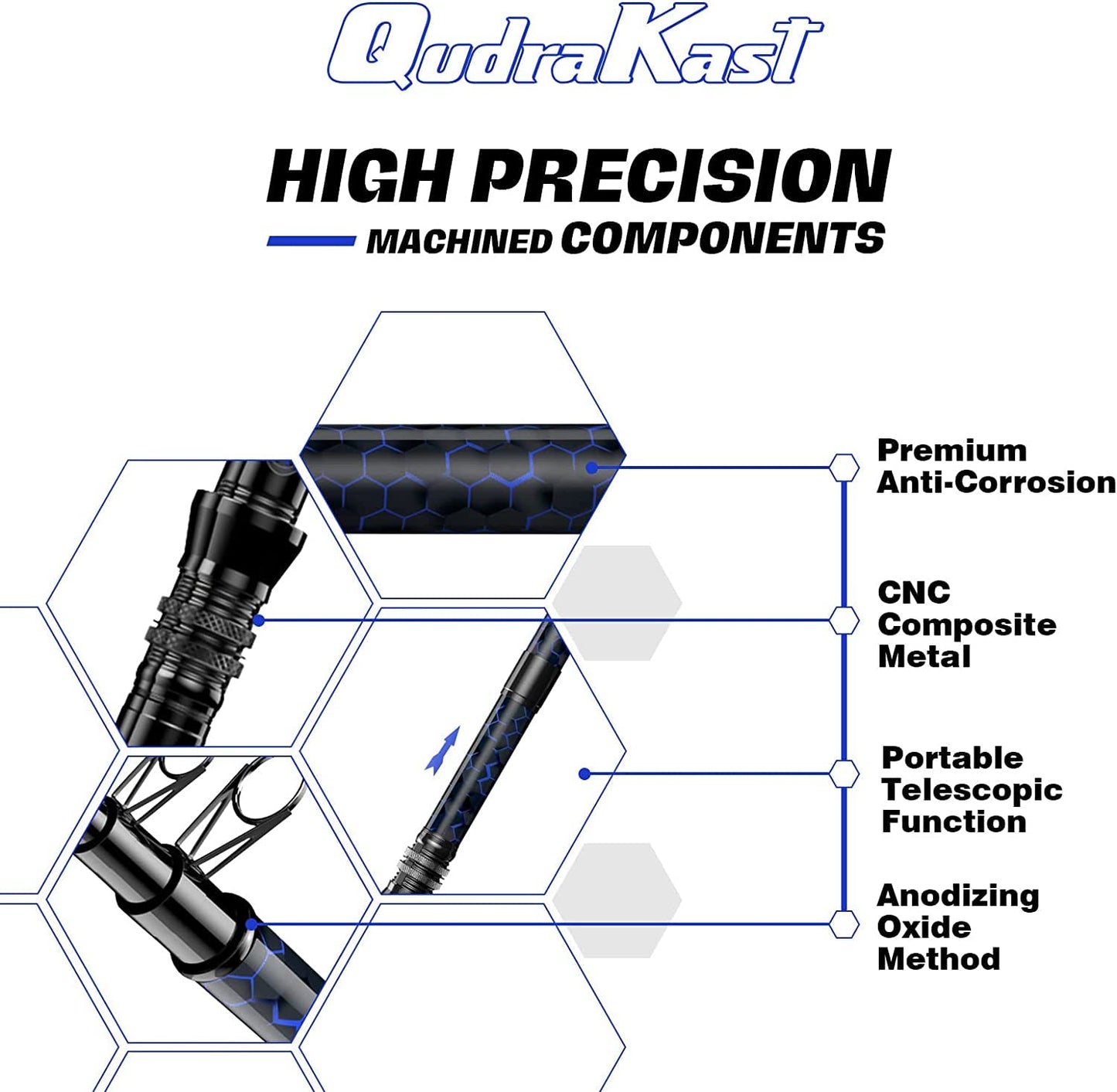 QudraKast

HIGH PRECISION

MACHINED COMPONENTS

Premium Anti-Corrosion

CNC Composite Metal

Portable Telescopic Function

Anodizing Oxide Method