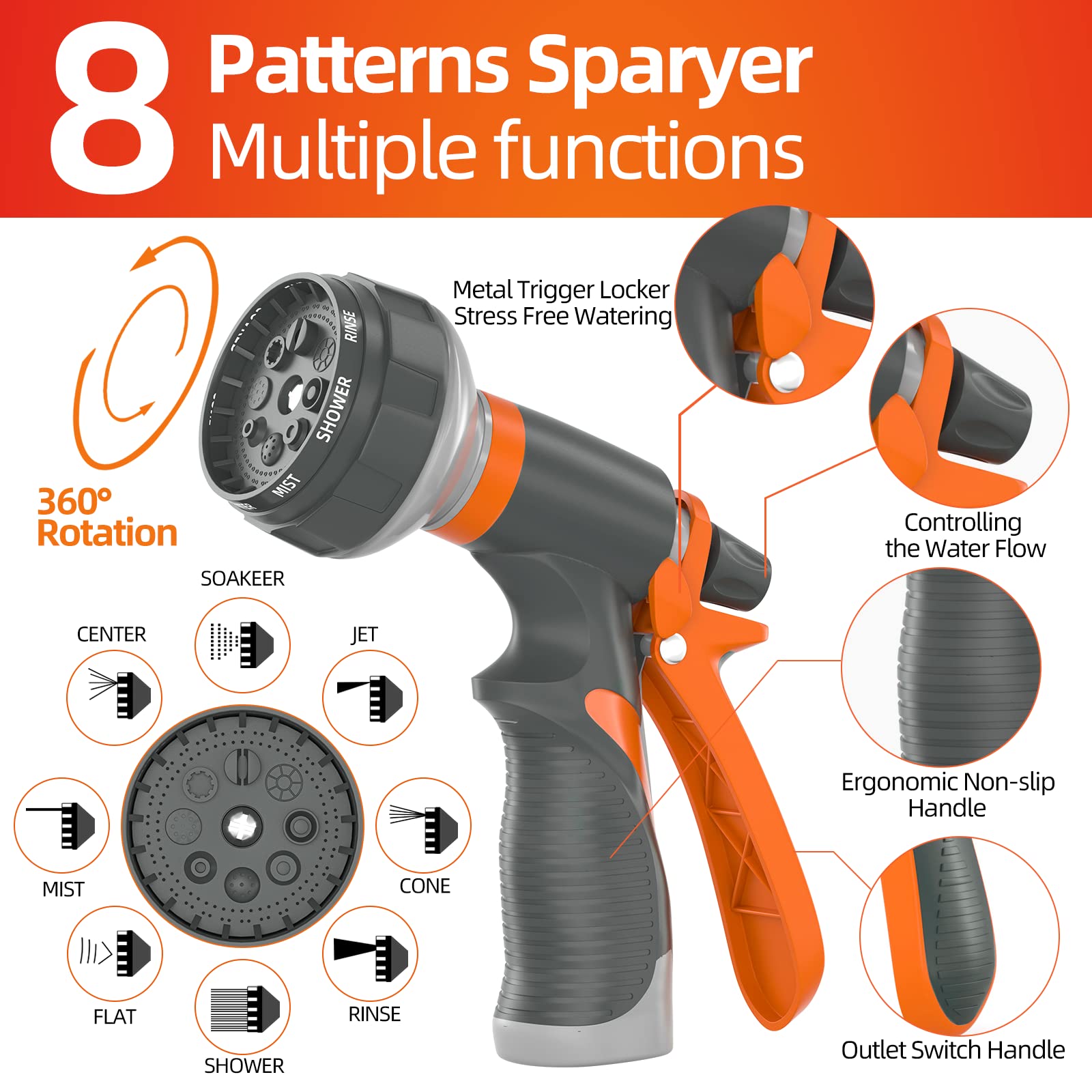 8 Patterns Sparyer
Multiple functions

360° Rotation

RINSE
SHOWER
MIST

Metal Trigger Locker
Stress Free Watering

Controlling the Water Flow

Ergonomic Non-slip Handle

Outlet Switch Handle

SOAKEER
CENTER
JET
MIST
CONE
FLAT
RINSE
SHOWER