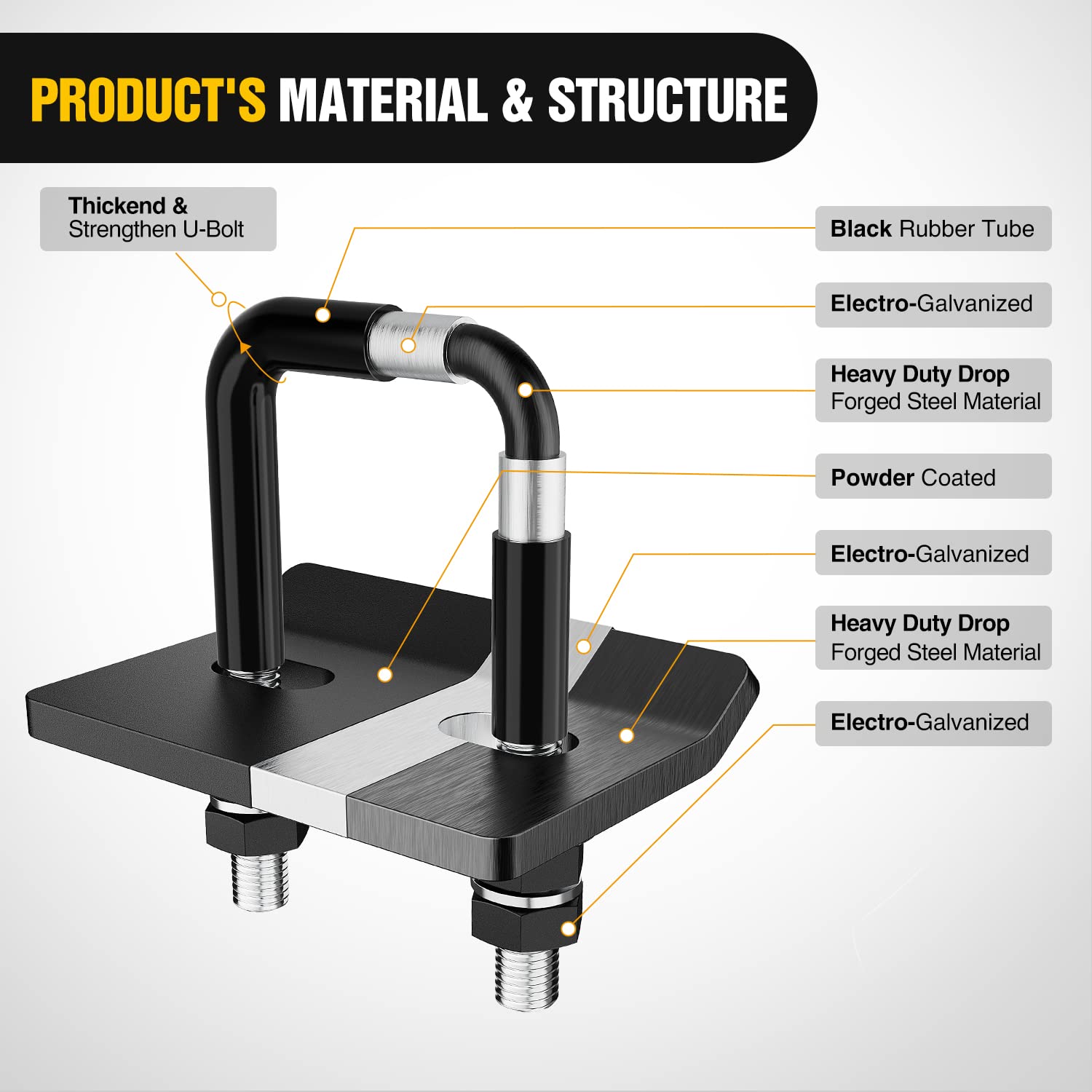 PRODUCT'S MATERIAL & STRUCTURE

Thickend & Strengthen U-Bolt

Black Rubber Tube

Electro-Galvanized

Heavy Duty Drop Forged Steel Material

Powder Coated

Electro-Galvanized

Heavy Duty Drop Forged Steel Material

Electro-Galvanized