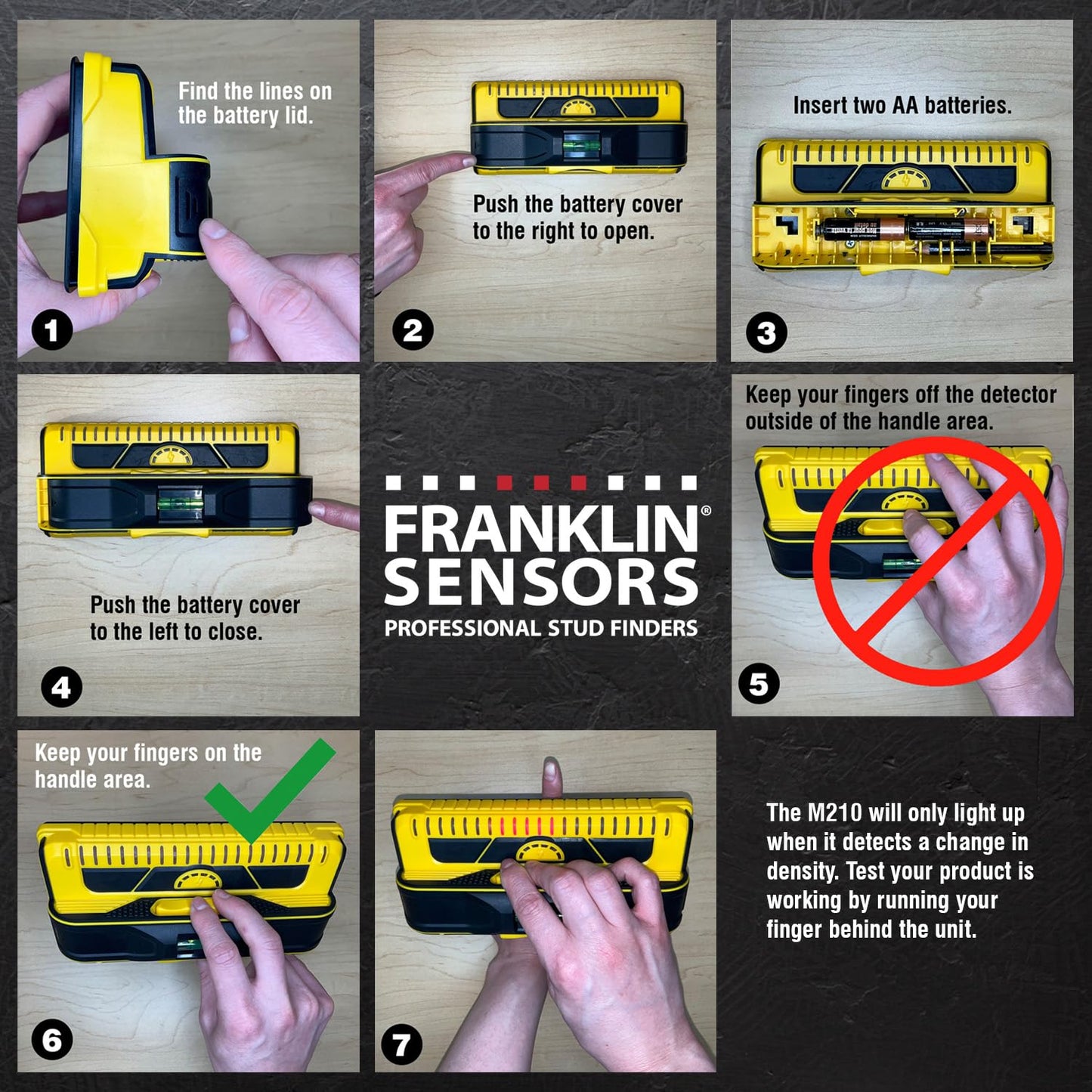 Find the lines on the battery lid.

1

Push the battery cover to the right to open.

2

Insert two AA batteries.

3

Push the battery cover to the left to close.

4

FRANKLIN® SENSORS
PROFESSIONAL STUD FINDERS

Keep your fingers off the detector outside of the handle area.

5

Keep your fingers on the handle area.

6

7

The M210 will only light up when it detects a change in density. Test your product is working by running your finger behind the unit.