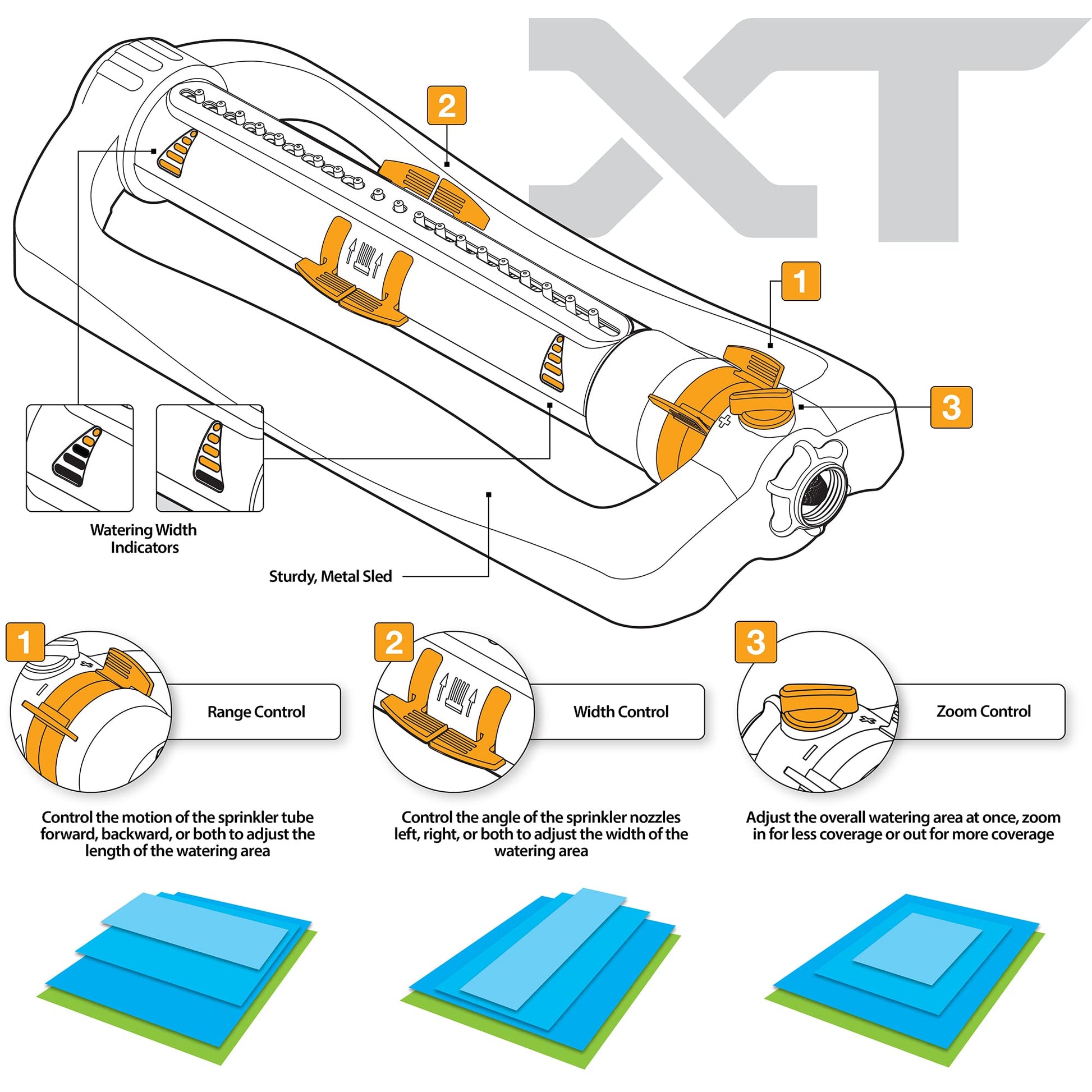 XT

2

1

3

Watering Width Indicators

Sturdy, Metal Sled

1

Range Control

Control the motion of the sprinkler tube forward, backward, or both to adjust the length of the watering area

2

Width Control

Control the angle of the sprinkler nozzles left, right, or both to adjust the width of the watering area

3

Zoom Control

Adjust the overall watering area at once, zoom in for less coverage or out for more coverage