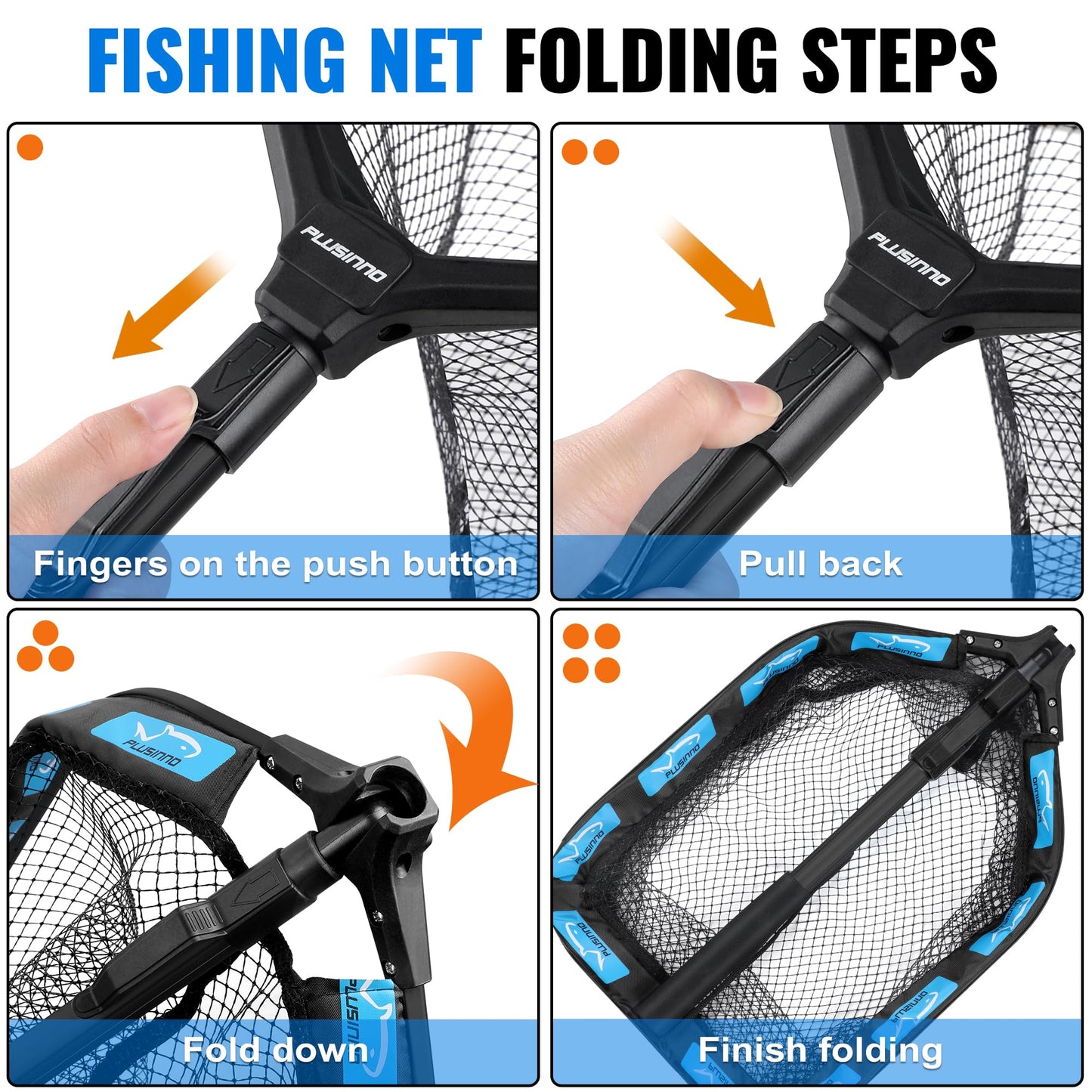 FISHING NET FOLDING STEPS

PLUSINNO

Fingers on the push button

PLUSINNO

Pull back

PLUSINNO

PLUSINNO

Fold down

PLUSINNO

PLUSINNO

PLUSINNO

PLUSINNO

PLUSINNO

PLUSINNO

PLUSINNO

Finish folding