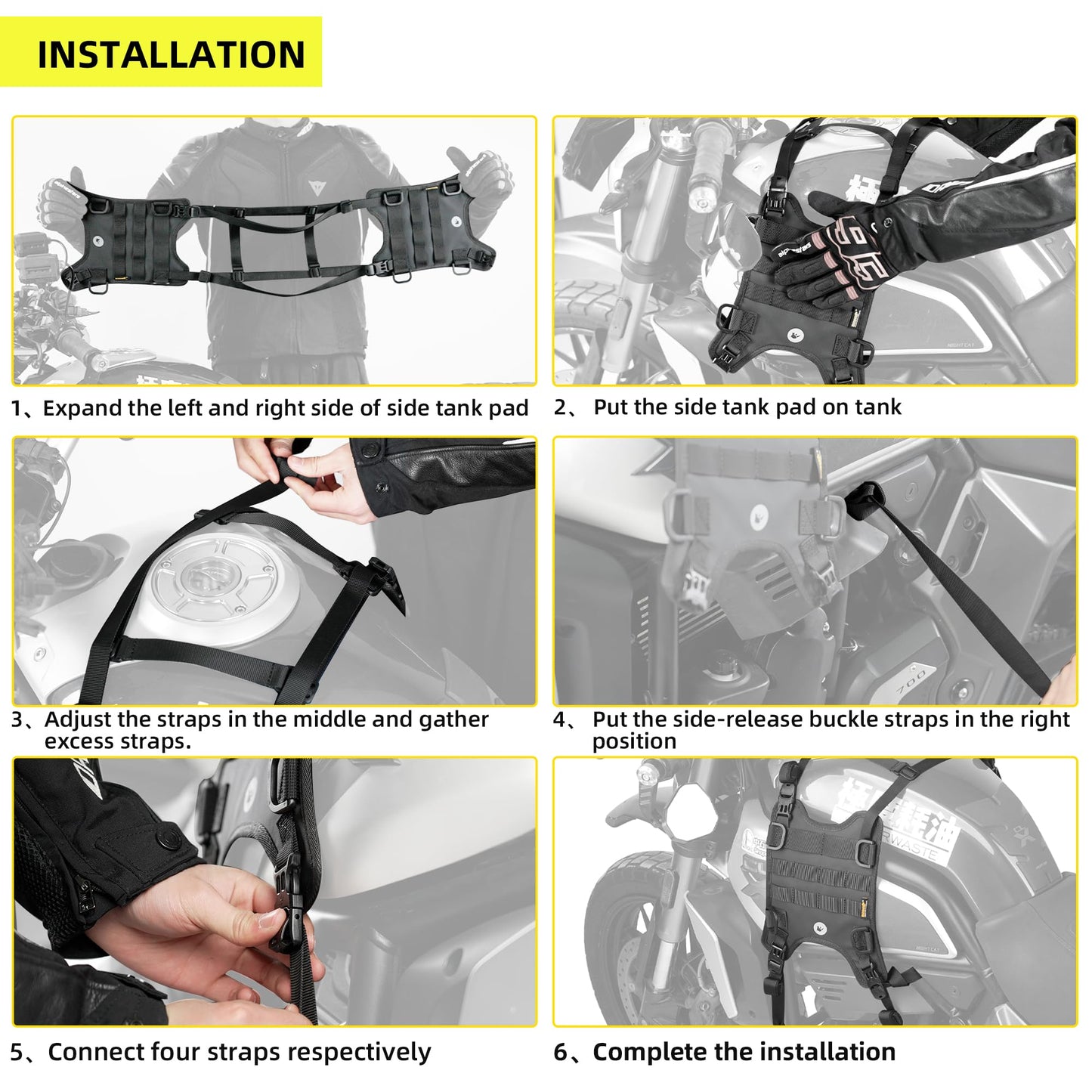 INSTALLATION

1、Expand the left and right side of side tank pad

2、 Put the side tank pad on tank

3、Adjust the straps in the middle and gather excess straps.

4、 Put the side-release buckle straps in the right position

5、Connect four straps respectively

6、Complete the installation