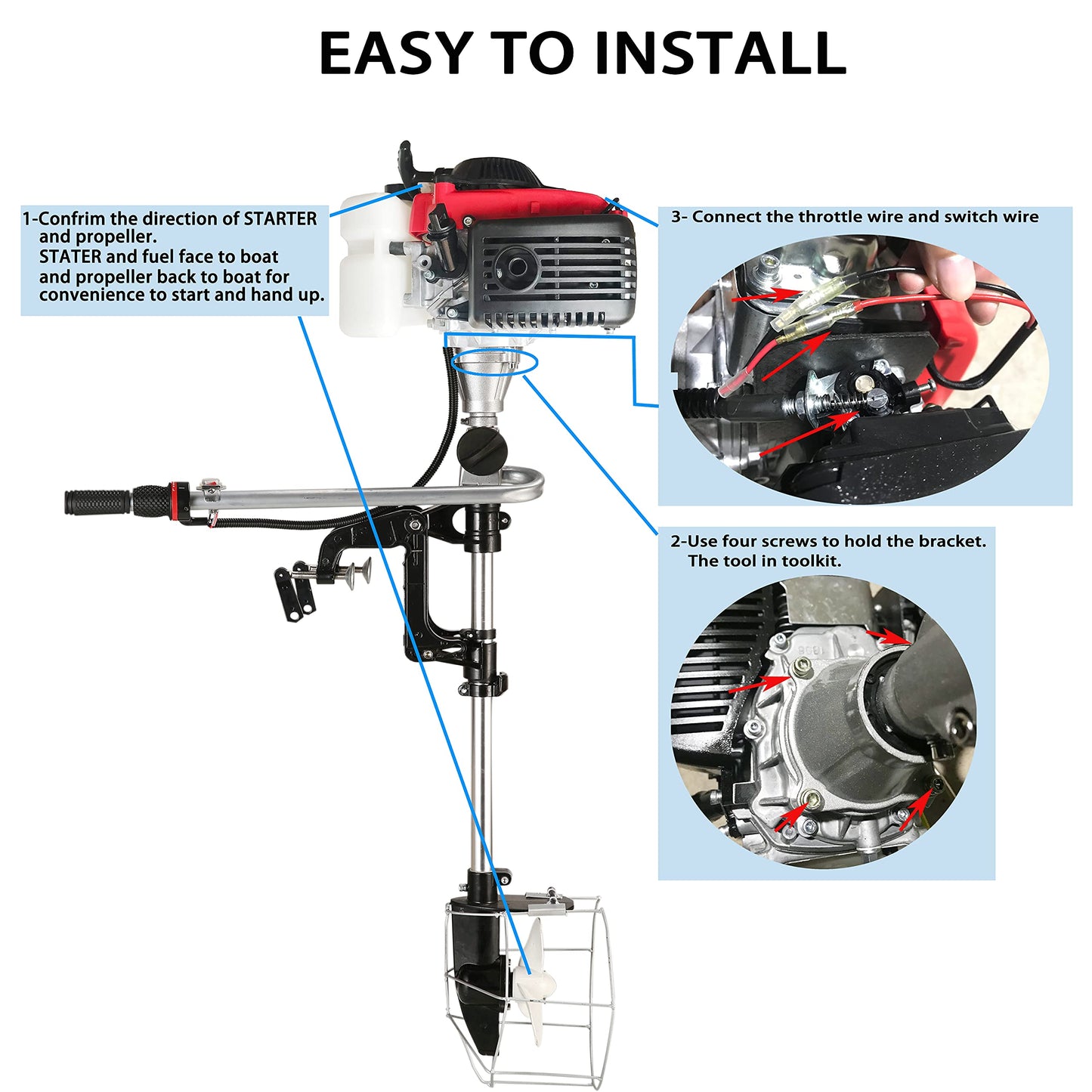 EASY TO INSTALL

1-Confrim the direction of STARTER and propeller. STATER and fuel face to boat and propeller back to boat for convenience to start and hand up.

3- Connect the throttle wire and switch wire

2-Use four screws to hold the bracket. The tool in toolkit.