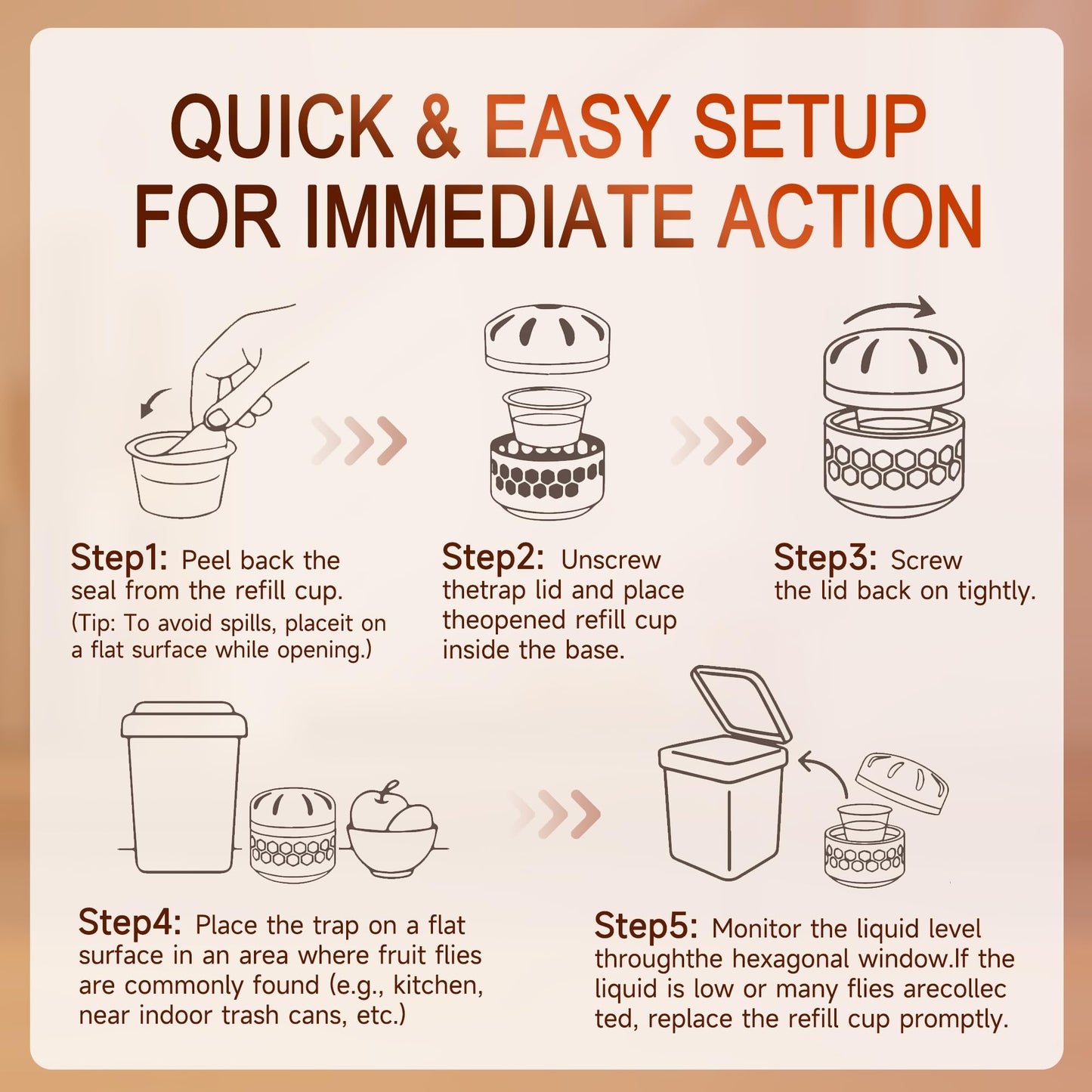 QUICK & EASY SETUP FOR IMMEDIATE ACTION

Step1: Peel back the seal from the refill cup. (Tip: To avoid spills, placeit on a flat surface while opening.)

Step2: Unscrew thetrap lid and place theopened refill cup inside the base.

Step3: Screw the lid back on tightly.

Step4: Place the trap on a flat surface in an area where fruit flies are commonly found (e.g., kitchen, near indoor trash cans, etc.)

Step5: Monitor the liquid level throughthe hexagonal window.If the liquid is low or many flies arecollec ted, replace the refill cup promptly.