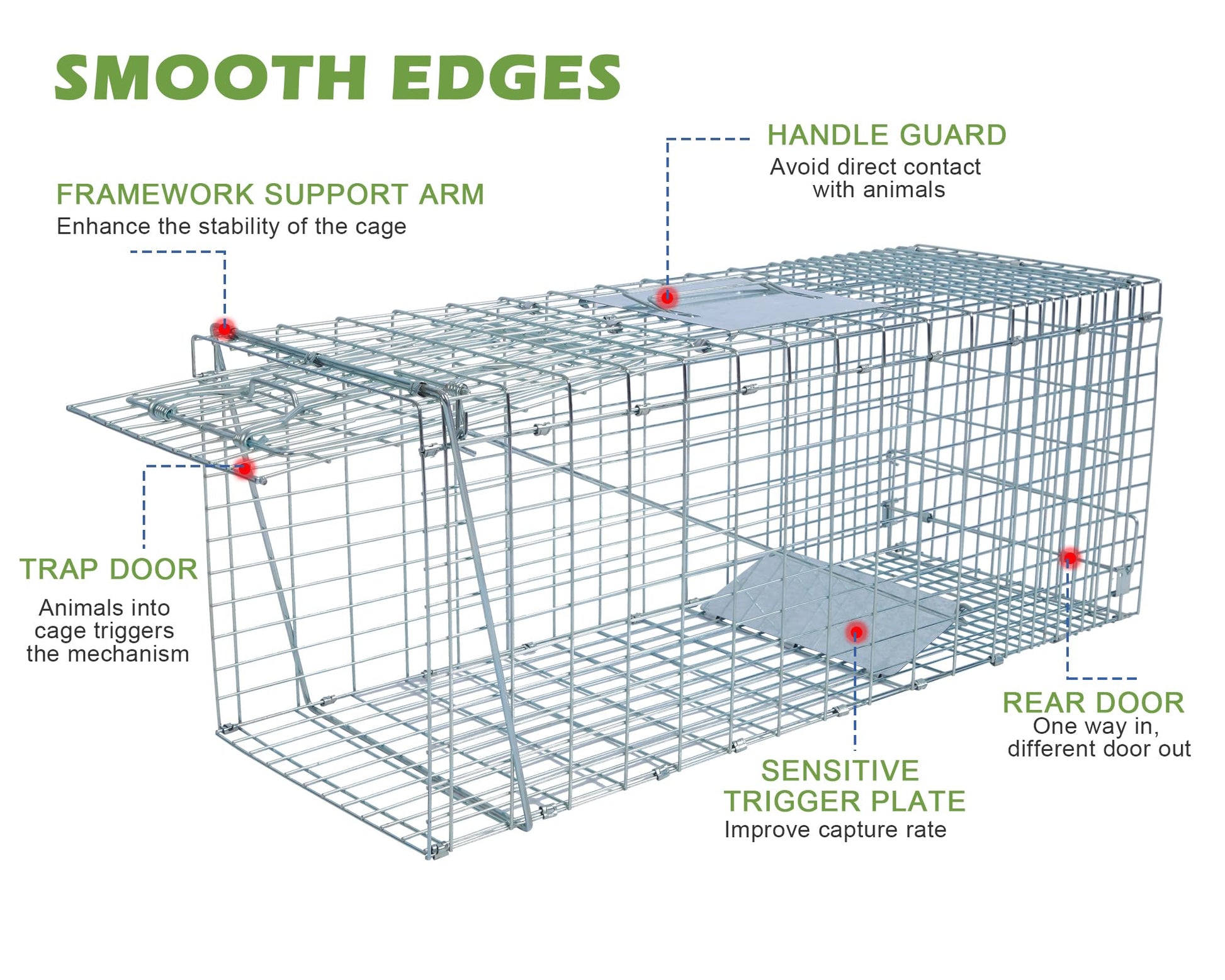 SMOOTH EDGES

HANDLE GUARD
Avoid direct contact with animals

FRAMEWORK SUPPORT ARM
Enhance the stability of the cage

TRAP DOOR
Animals into cage triggers the mechanism

REAR DOOR
One way in, different door out

SENSITIVE TRIGGER PLATE
Improve capture rate